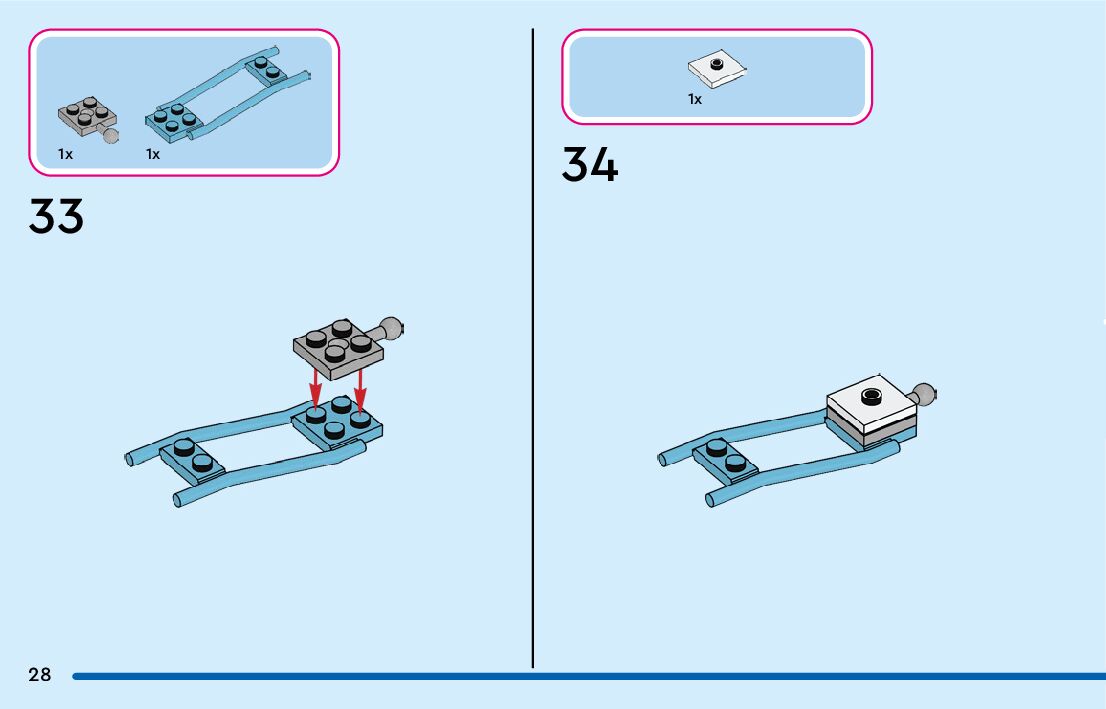 1x 1x

33

1x

34

28