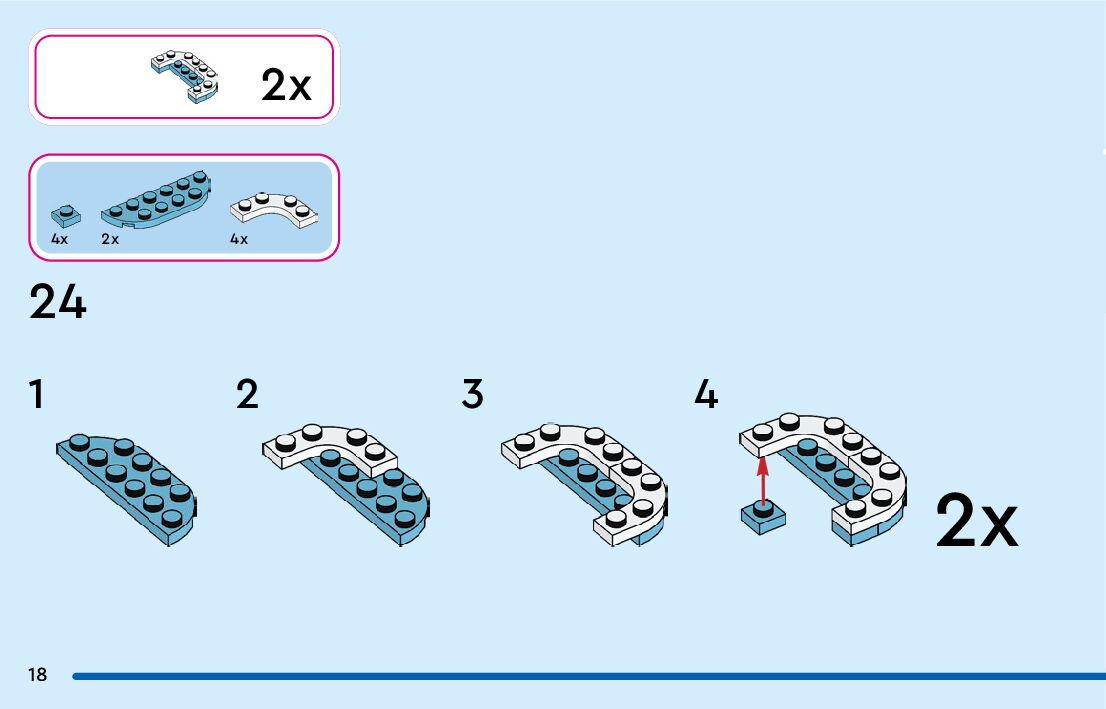 2x

4x 2x 4x

24

1

2

3

4

2x

18