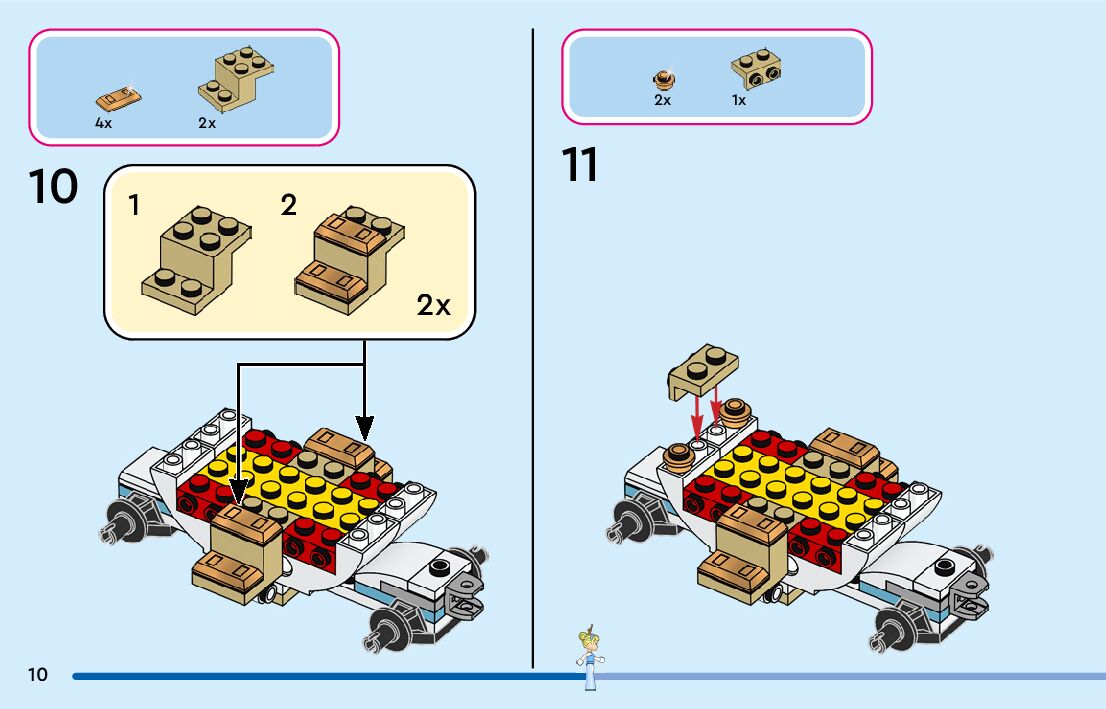 4x 2x

10

1 2

2x

2x 1x

11

10