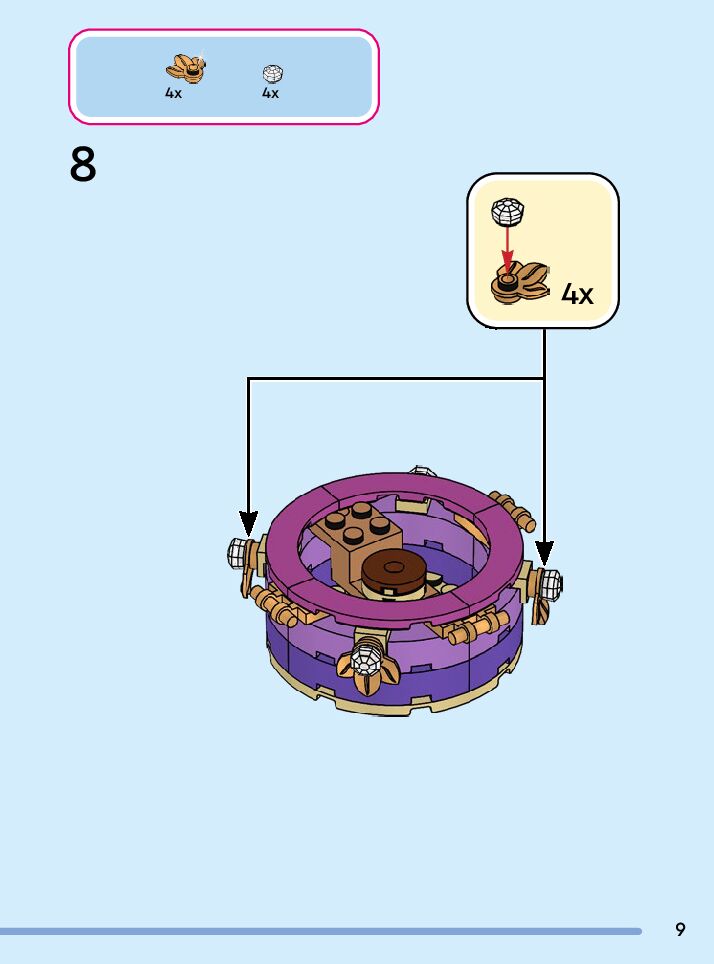 4x
4x

8

4x

9