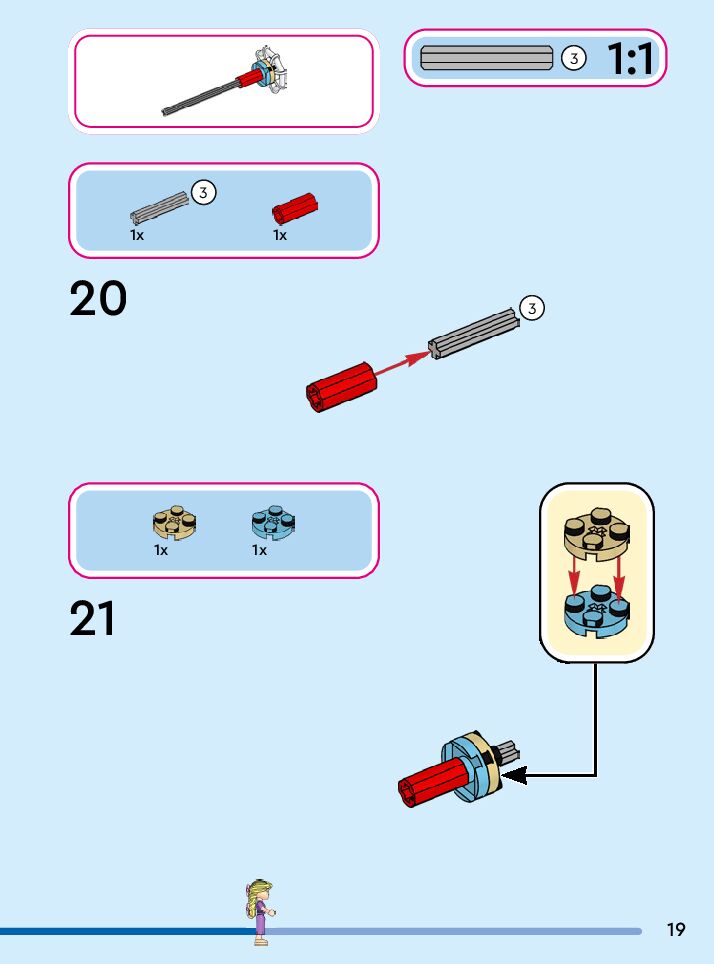 3 1:1

3
1x 1x

20

3

1x 1x

21

19