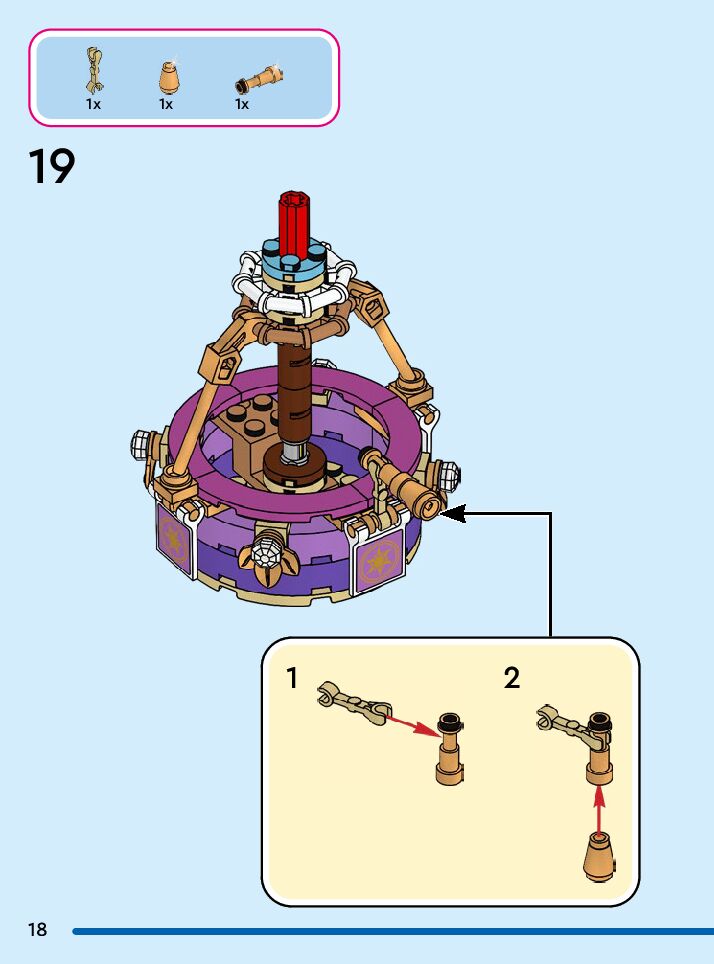 1x 1x 1x

19

1

2

18