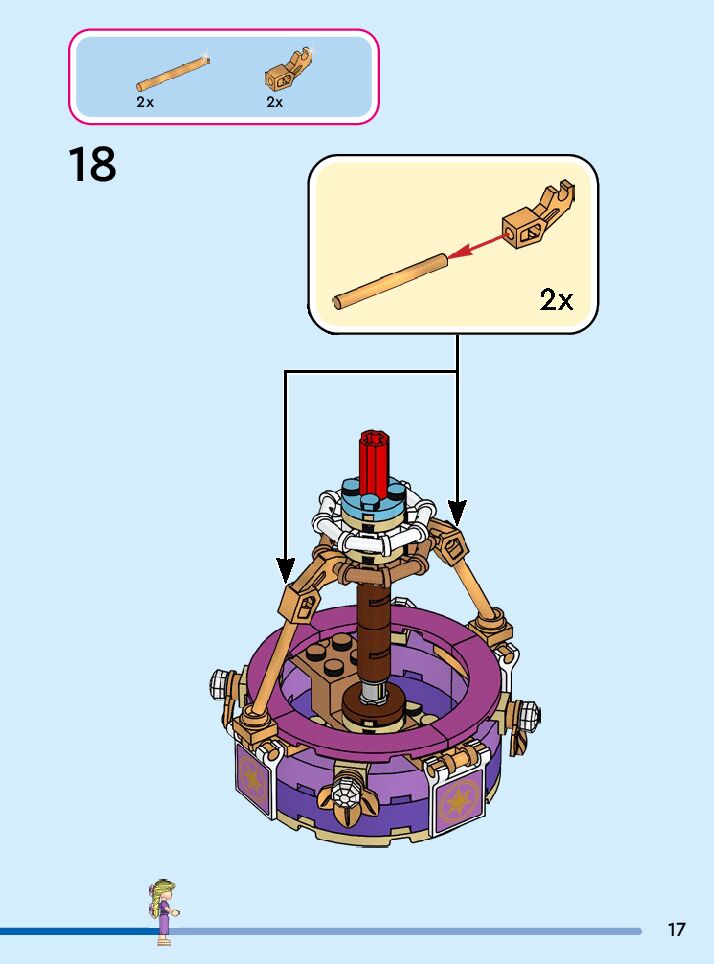 2x
2x

18

2x

17