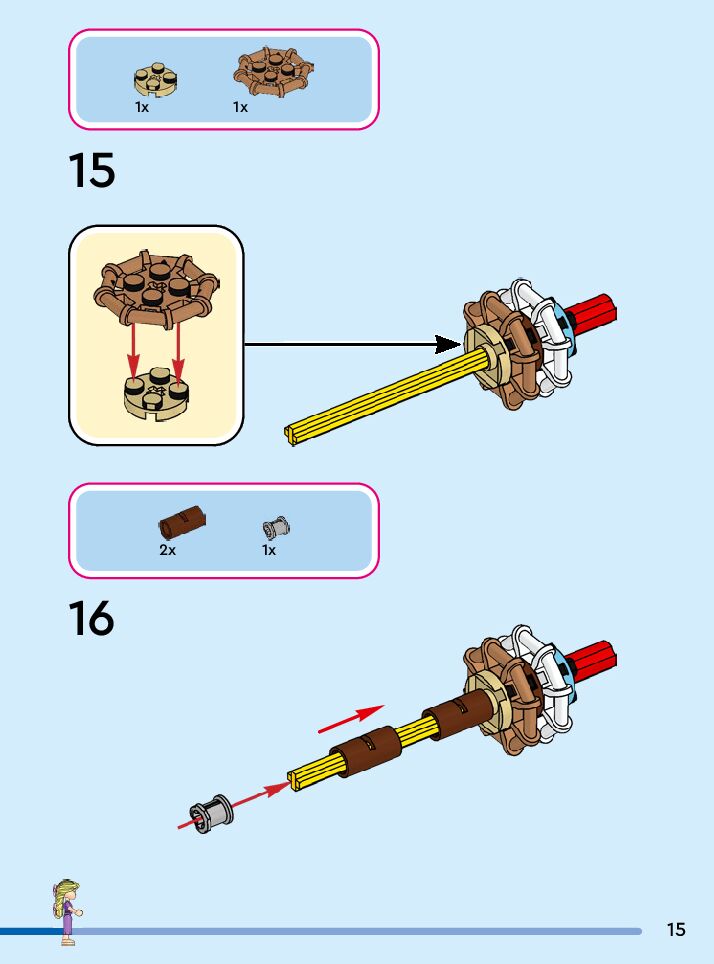 1x 1x

15

2x 1x

16

15