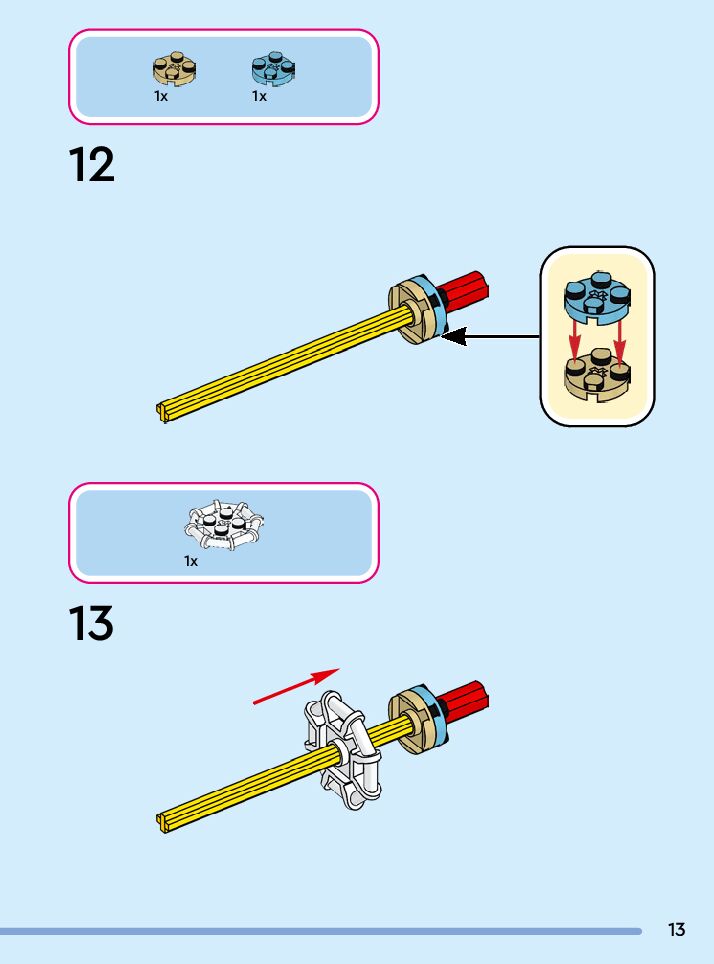 1x 1x

12

1x

13

13