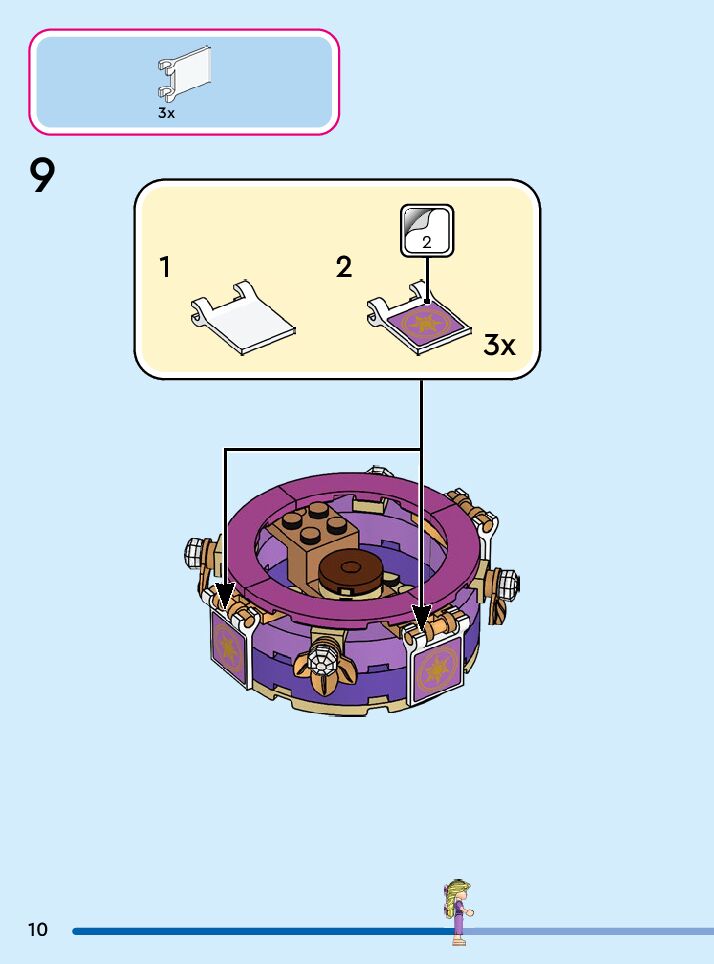 3x

9

1

2

2

3x

10