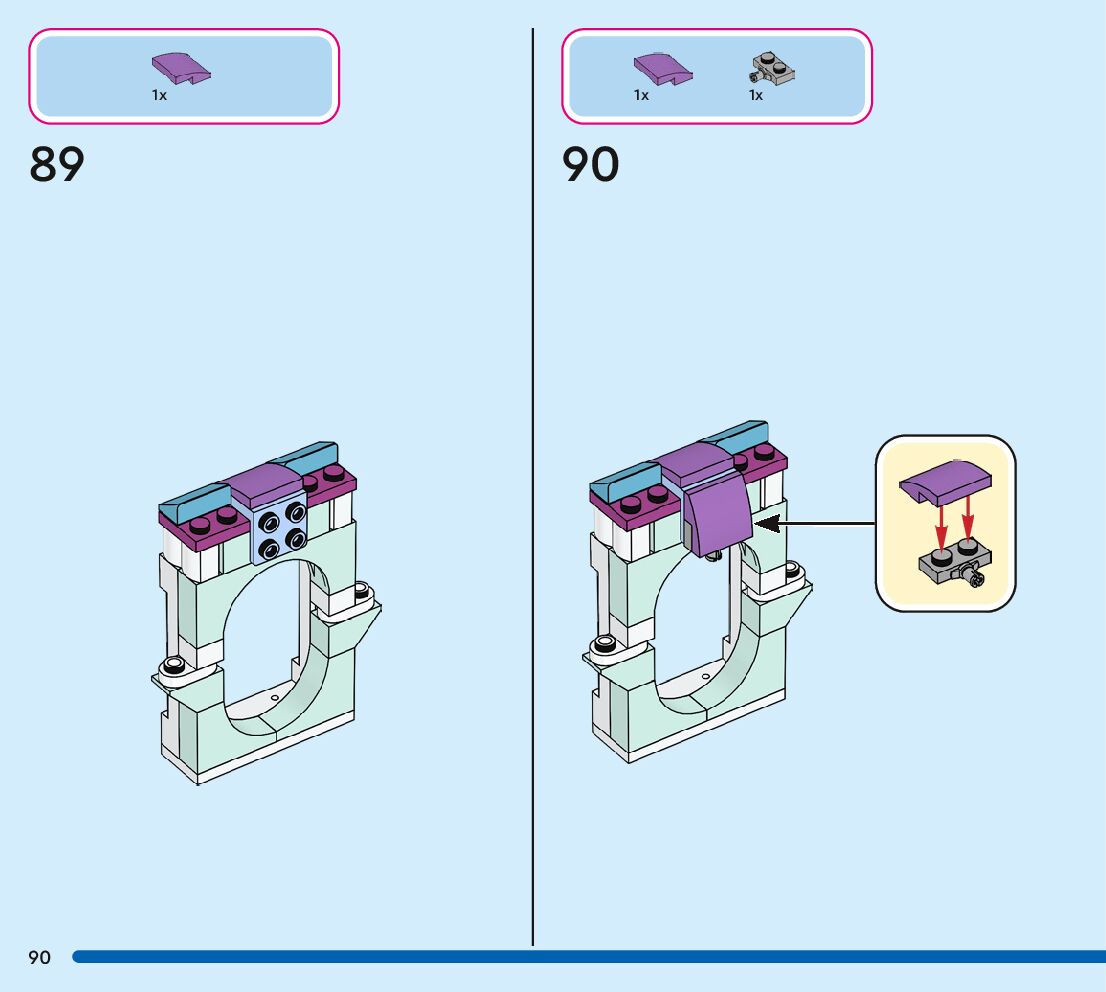 1x

89

1x 1x

90

90