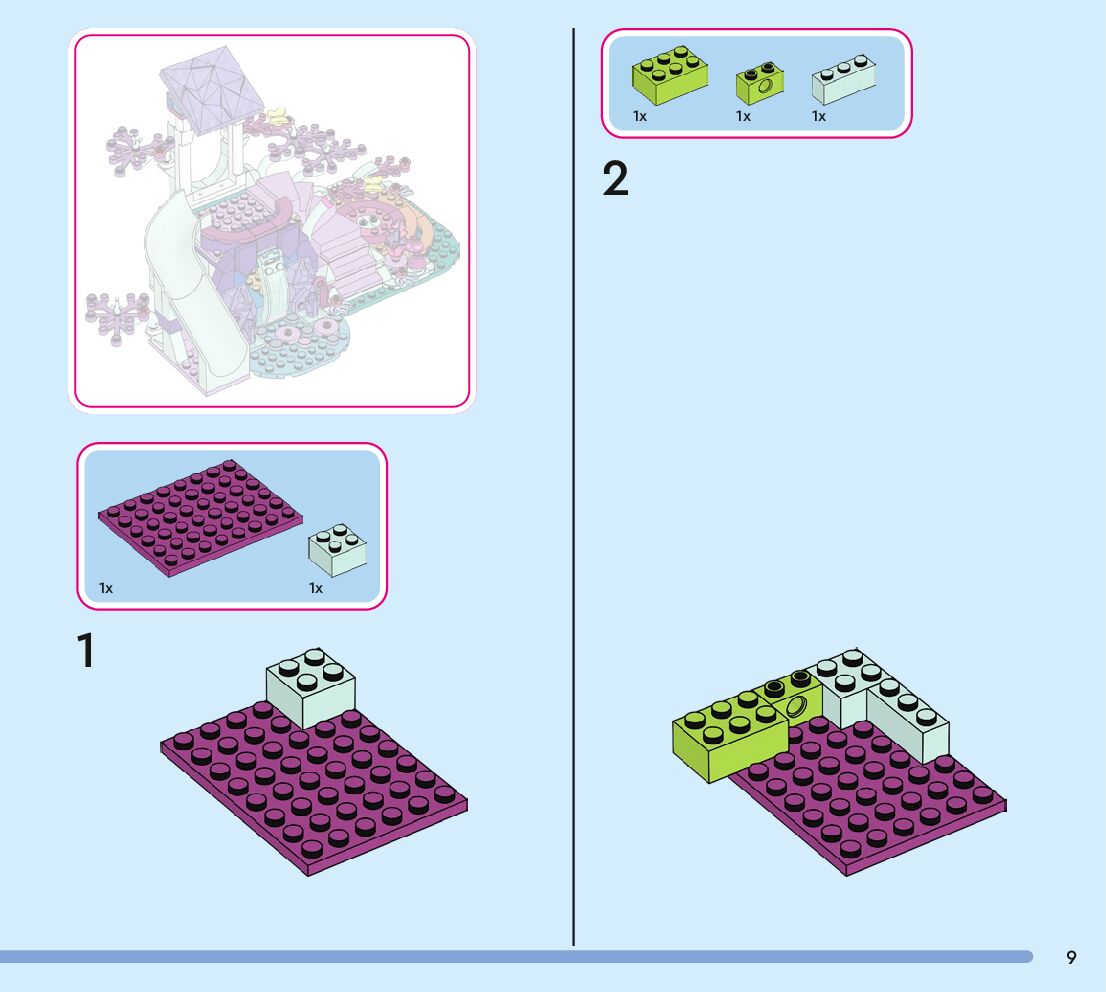 1x

1x

1

1x

1x

1x

2

9