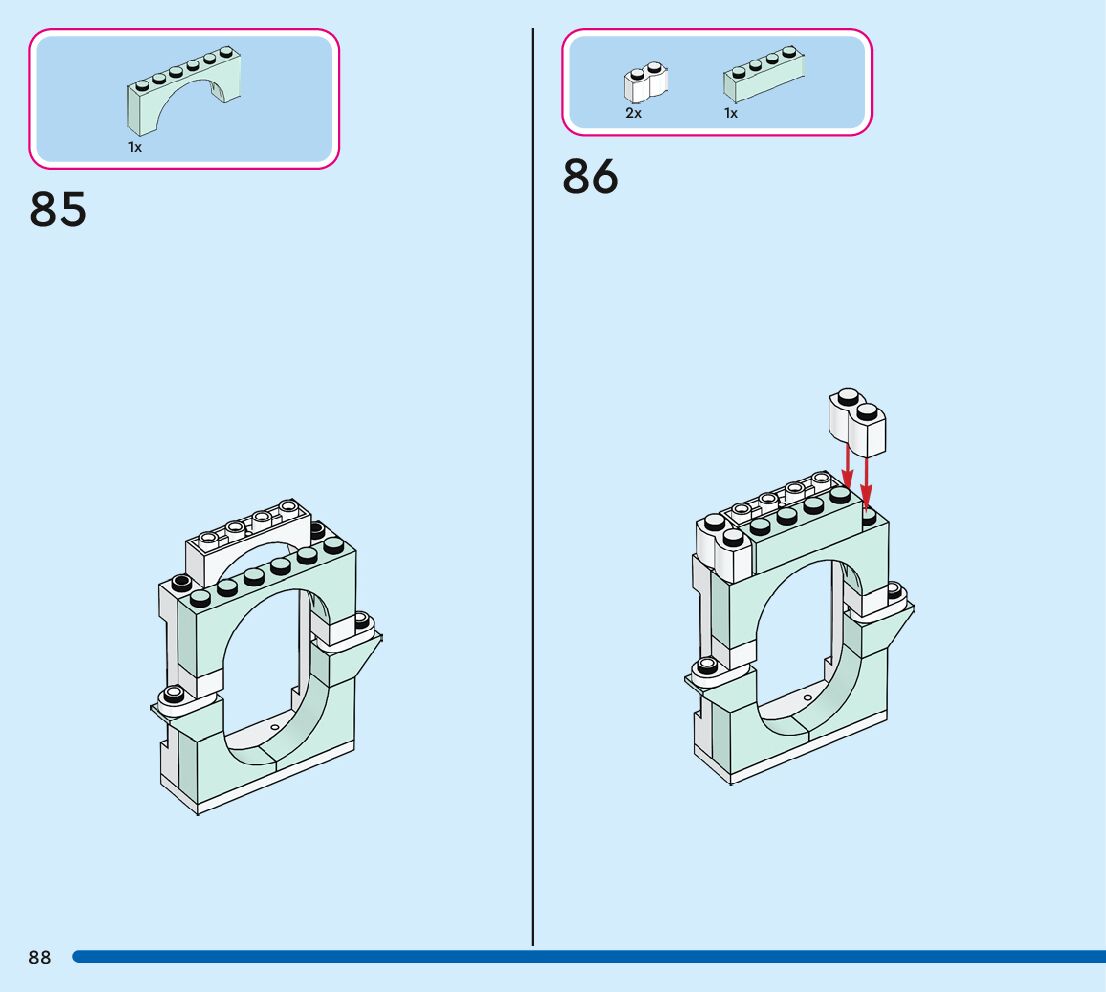 1x

85

2x

1x

86

88