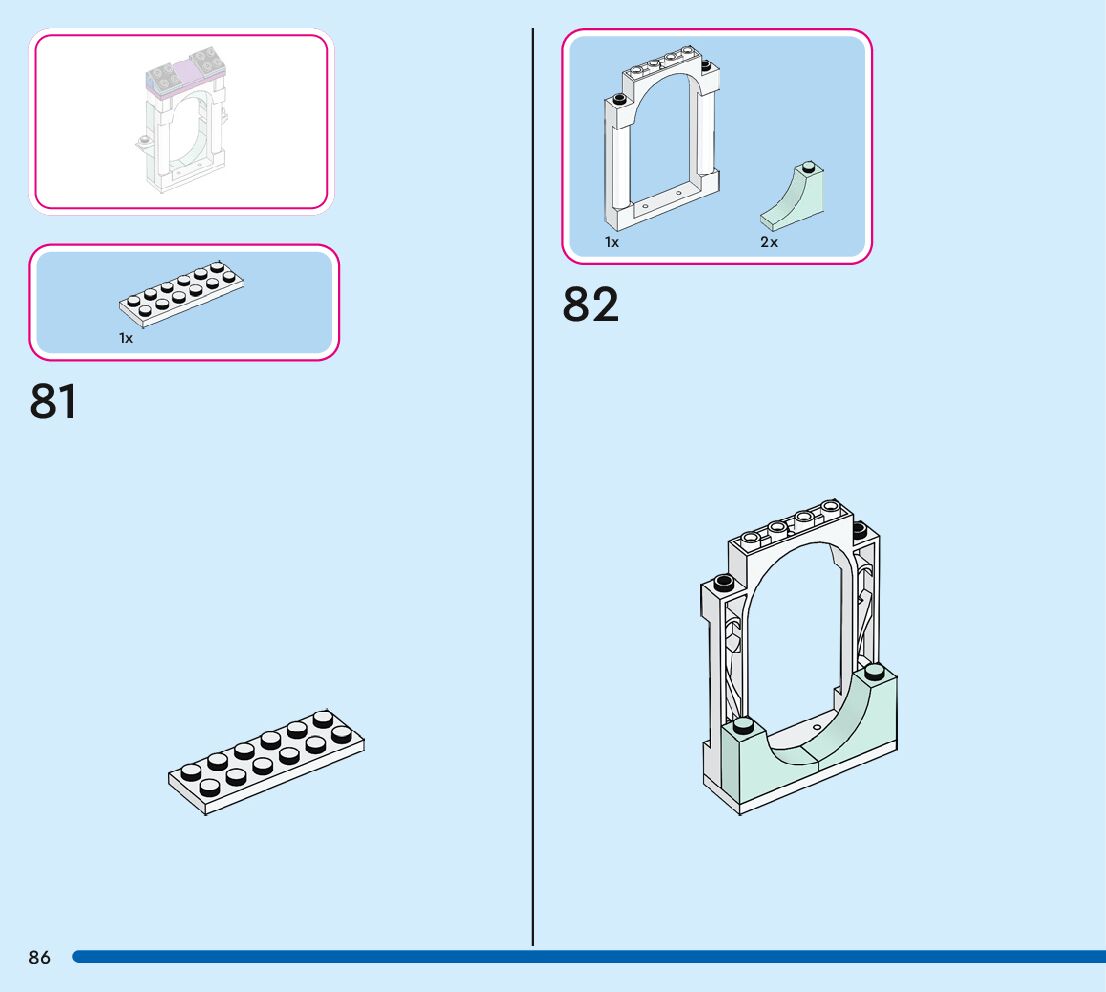 1x

81

1x

2x

82

86