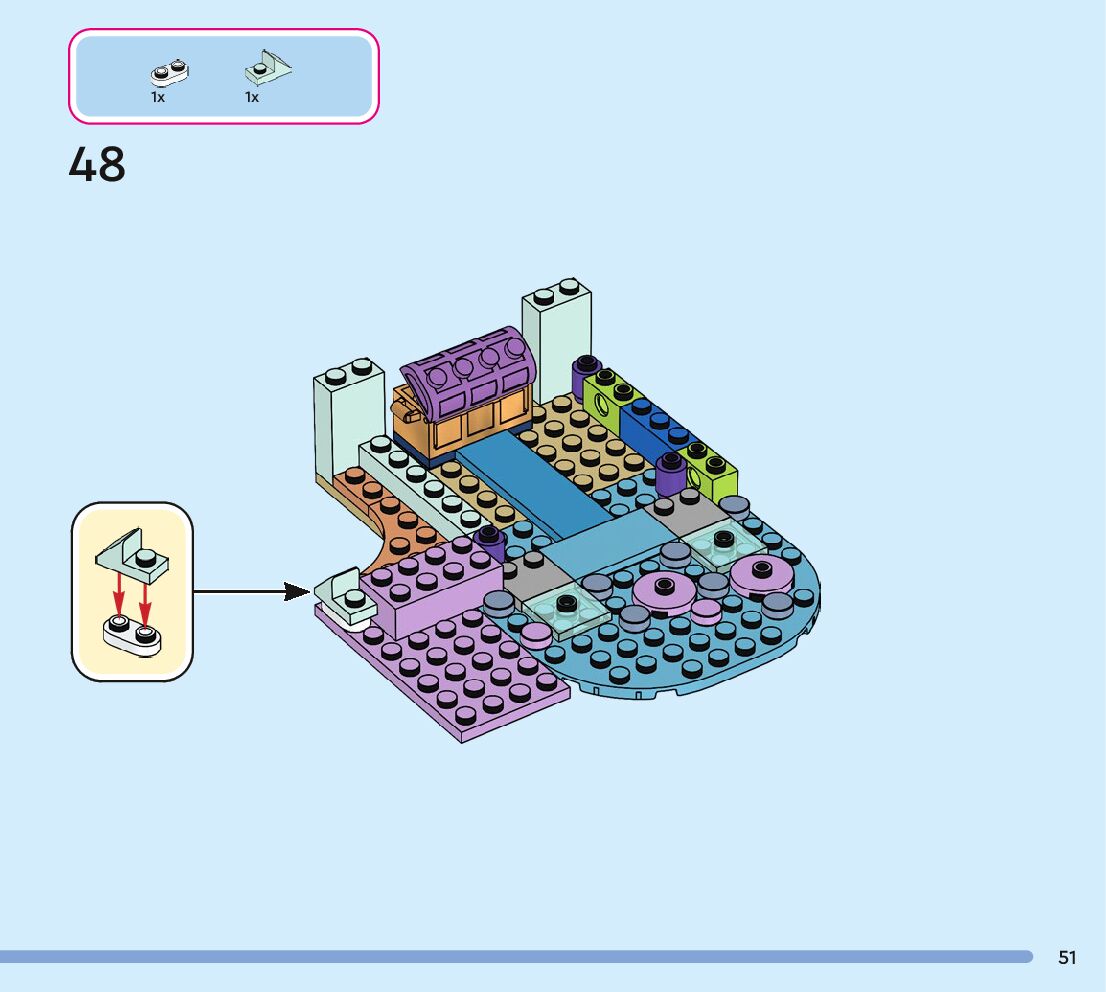 1x 1x

48

51