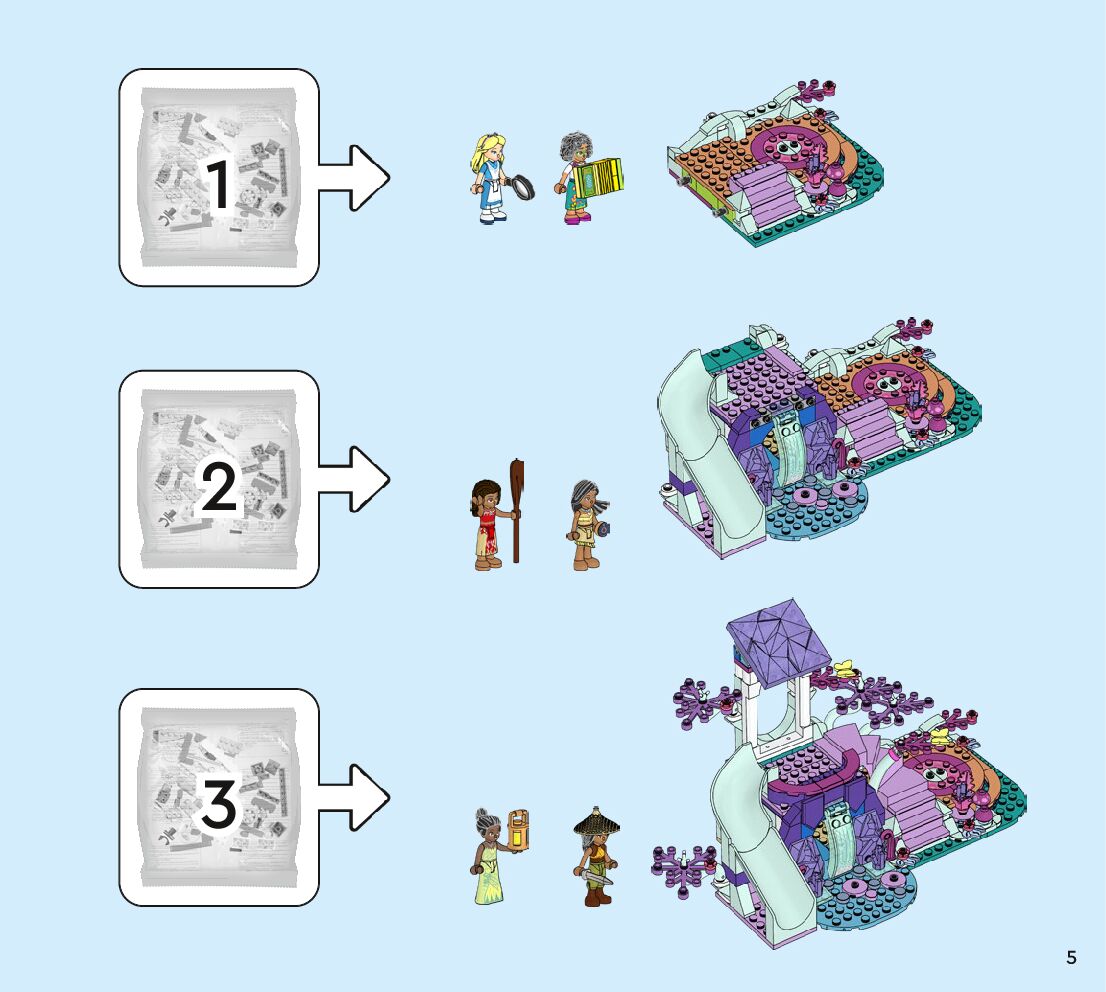 1

2

3

5