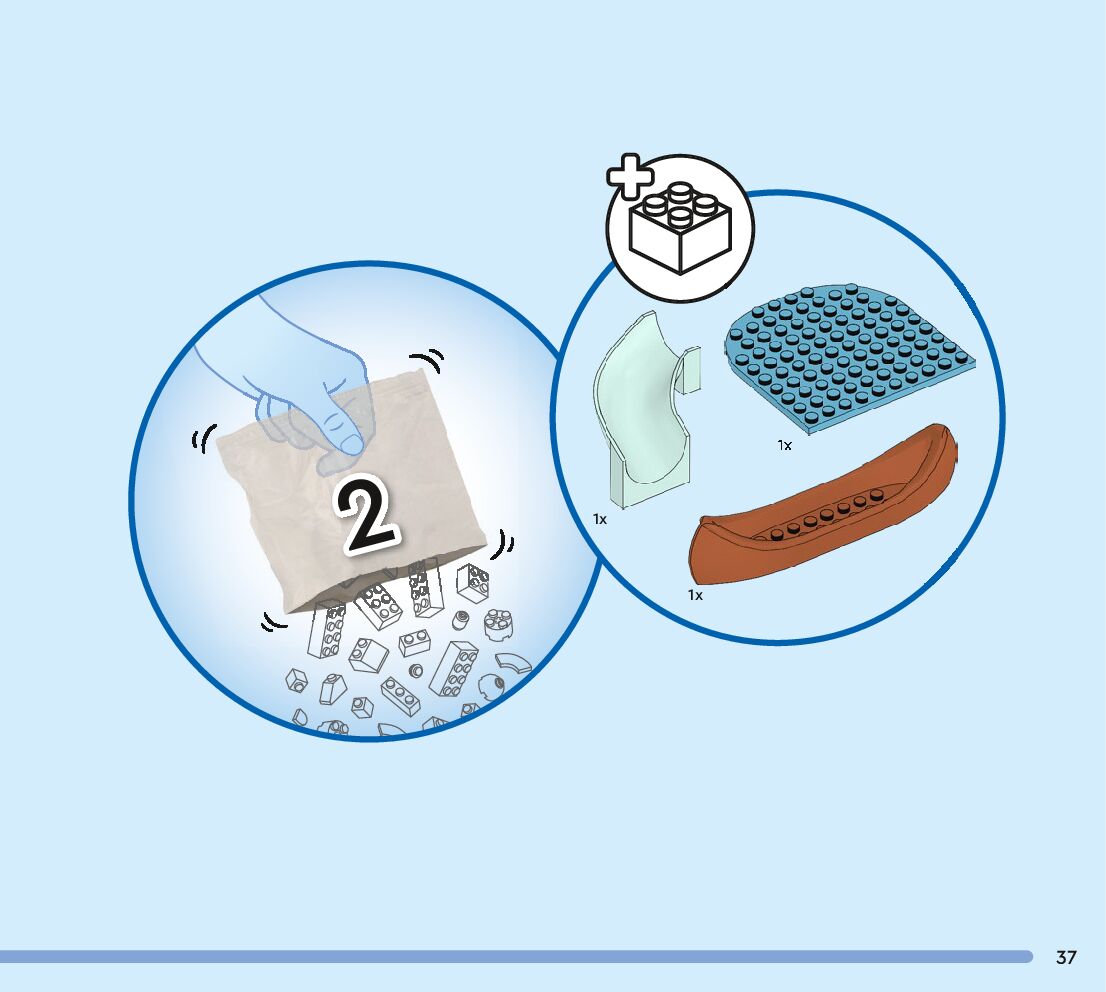 2

1x

1x

1x

37