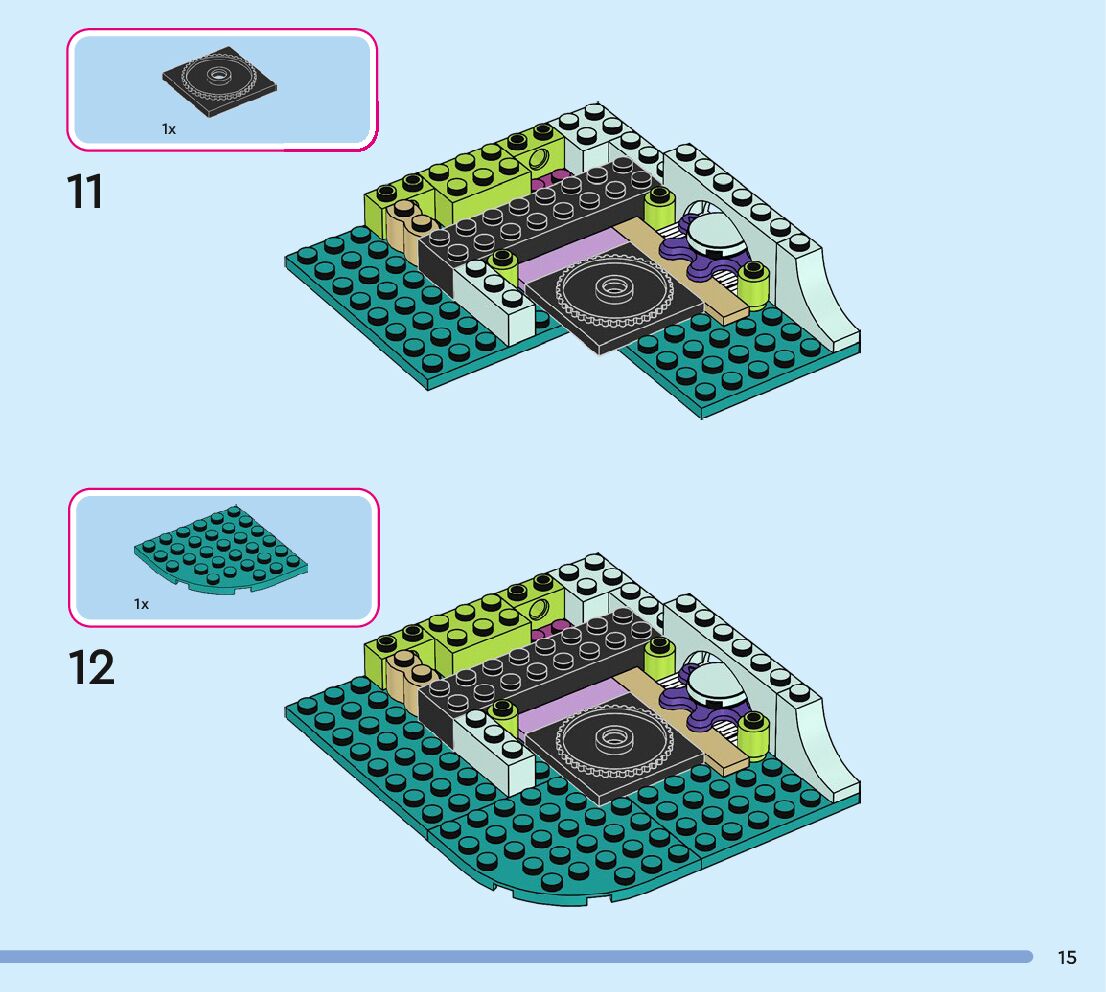 1x

11

1x

12

15