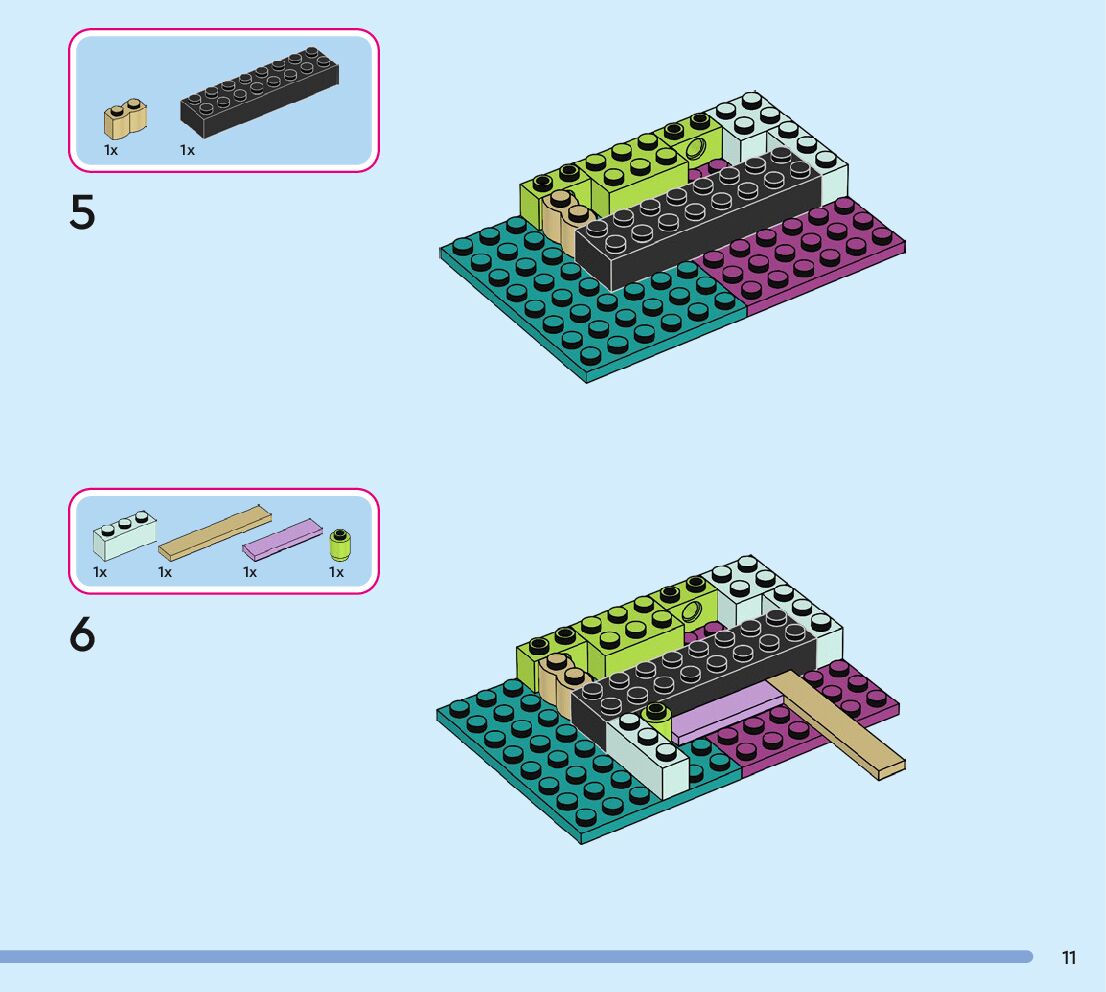 1x 1x

5

1x 1x 1x 1x

6

11