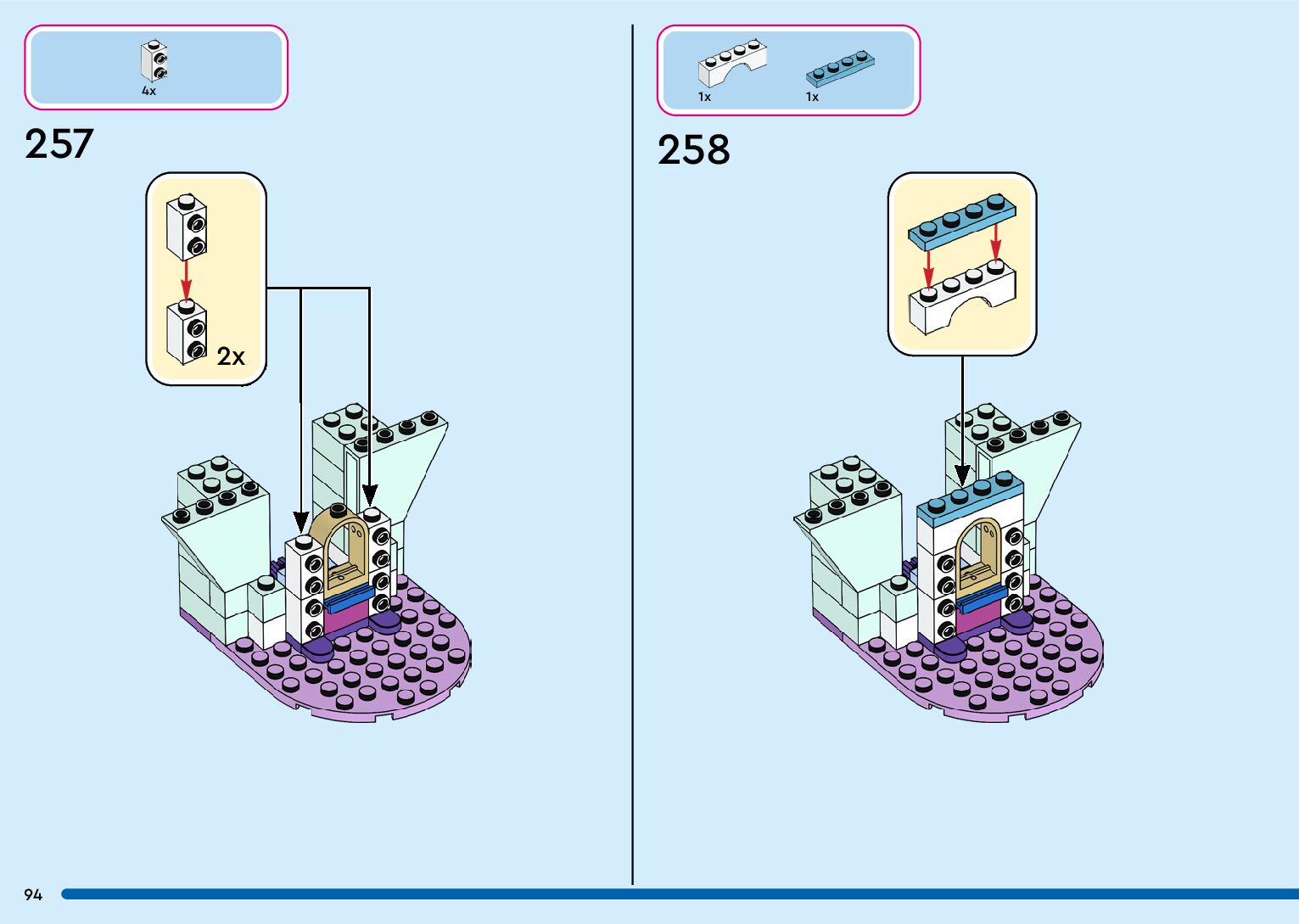 4x

257

2x

1x

1x

258

94