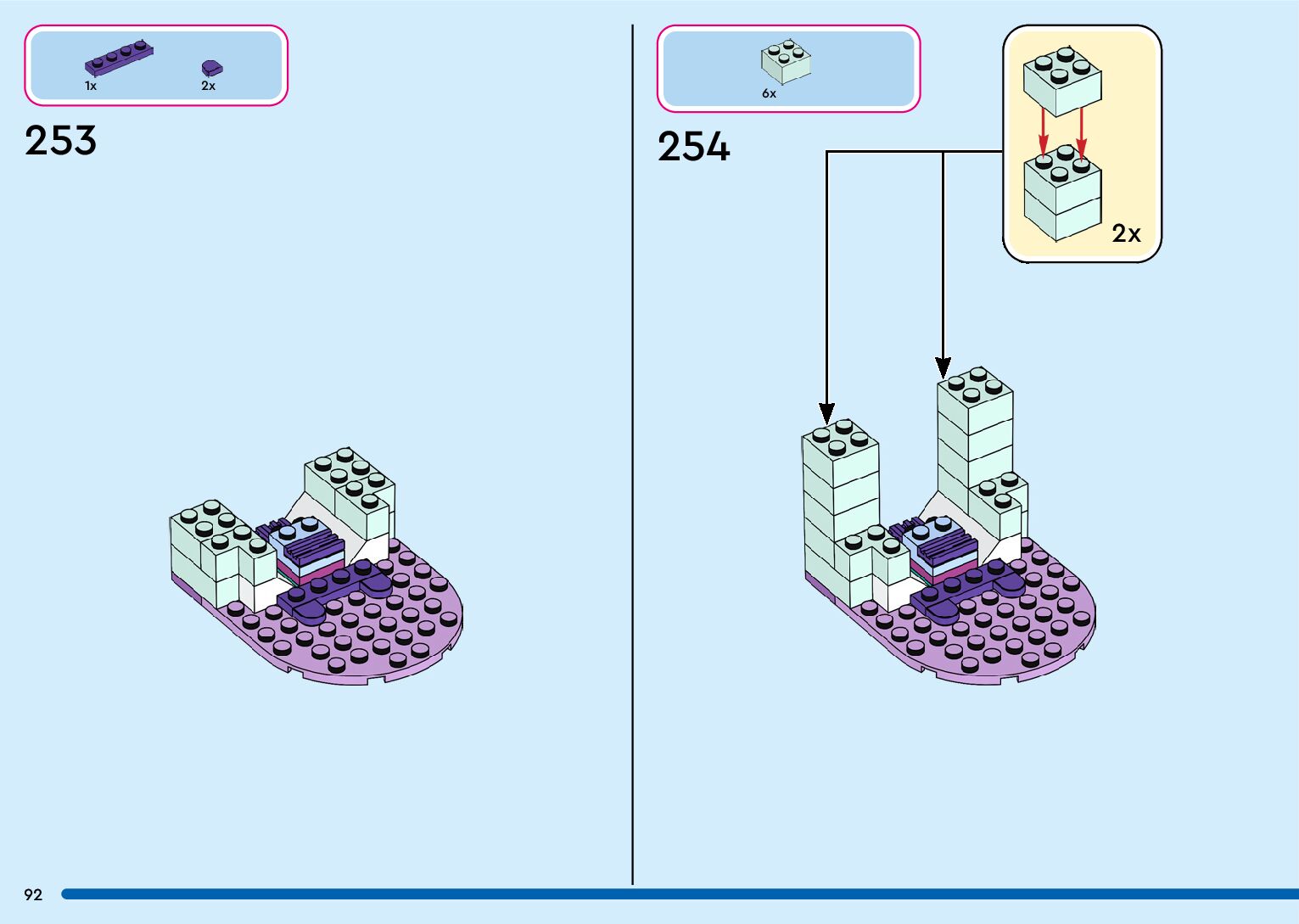 1x
2x

253

6x

254

2x

92