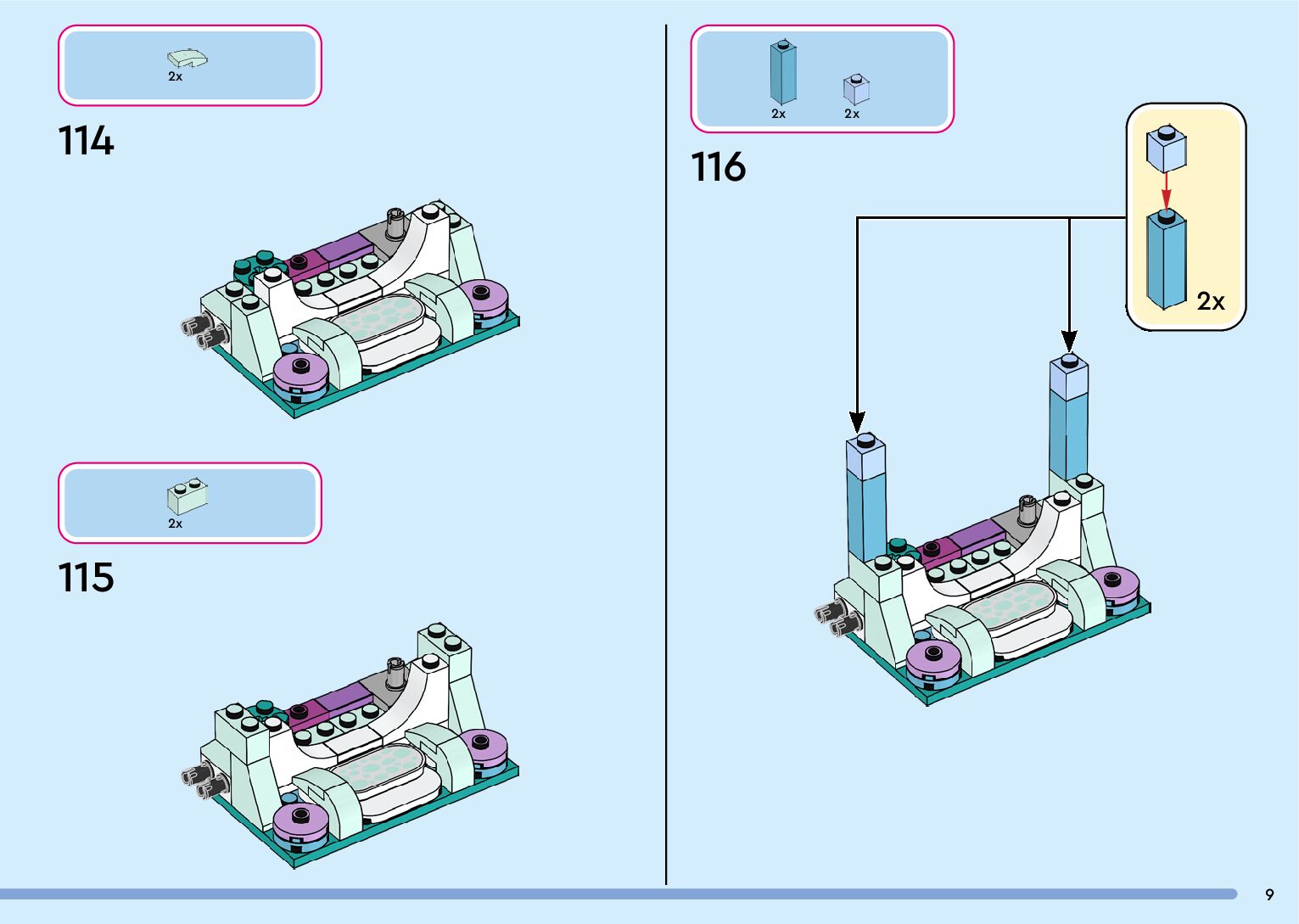 2x

114

2x

115

2x 2x

116

2x

9