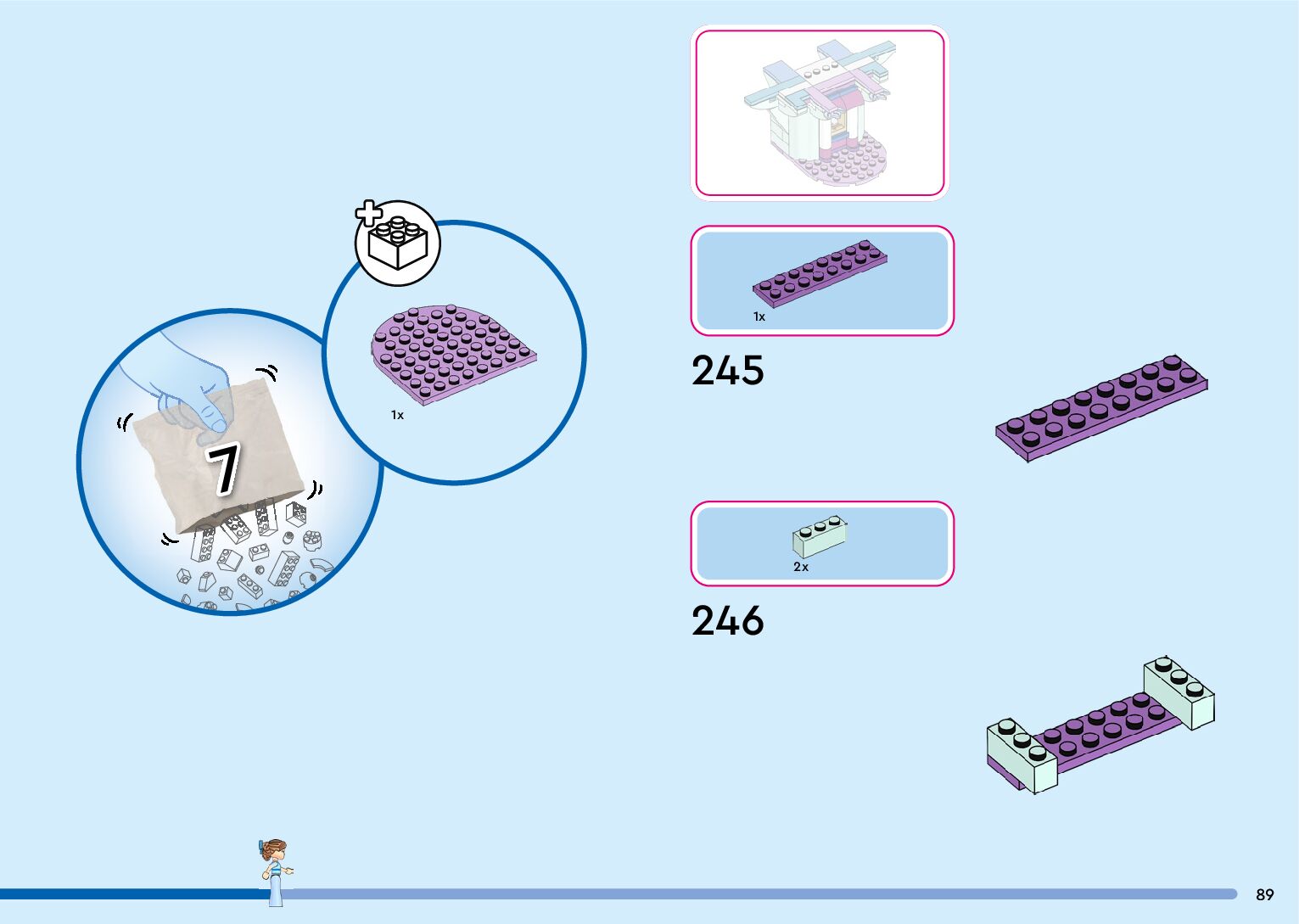 7

1x

1x

245

2x

246

89