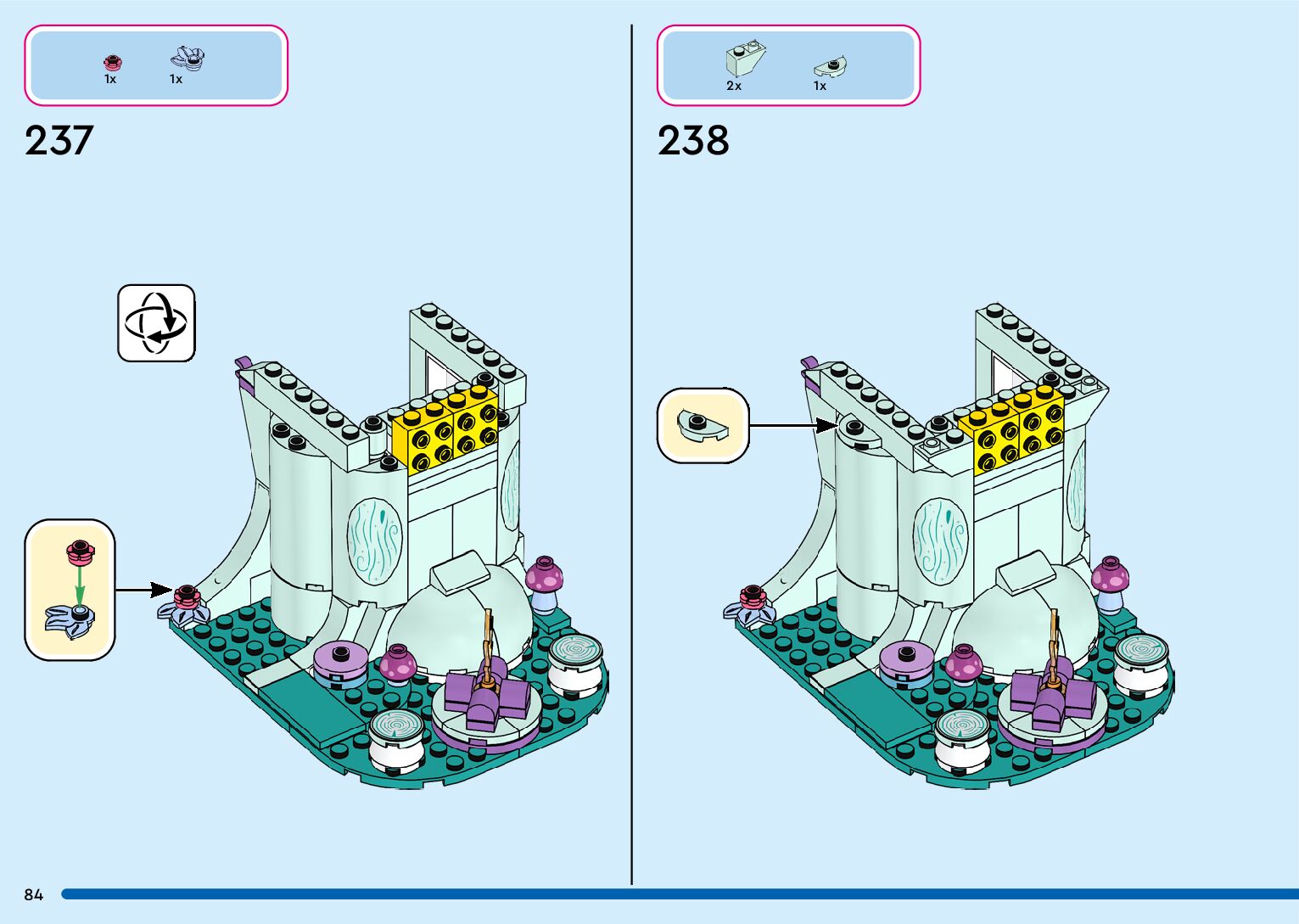 1x 1x

237

2x 1x

238

84