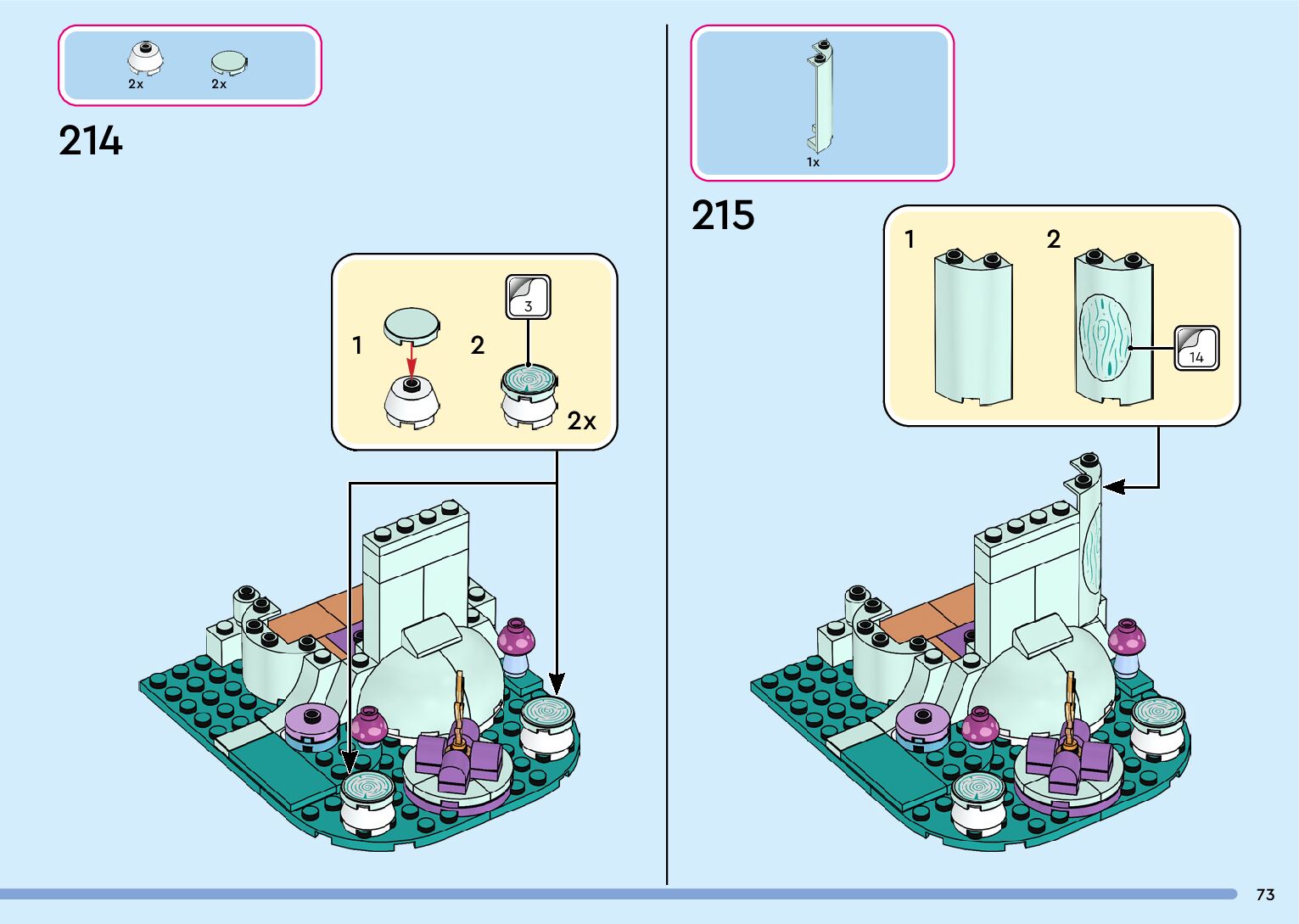 2x 2x

214

1 2

3

2x

1x

215

1 2

14

73