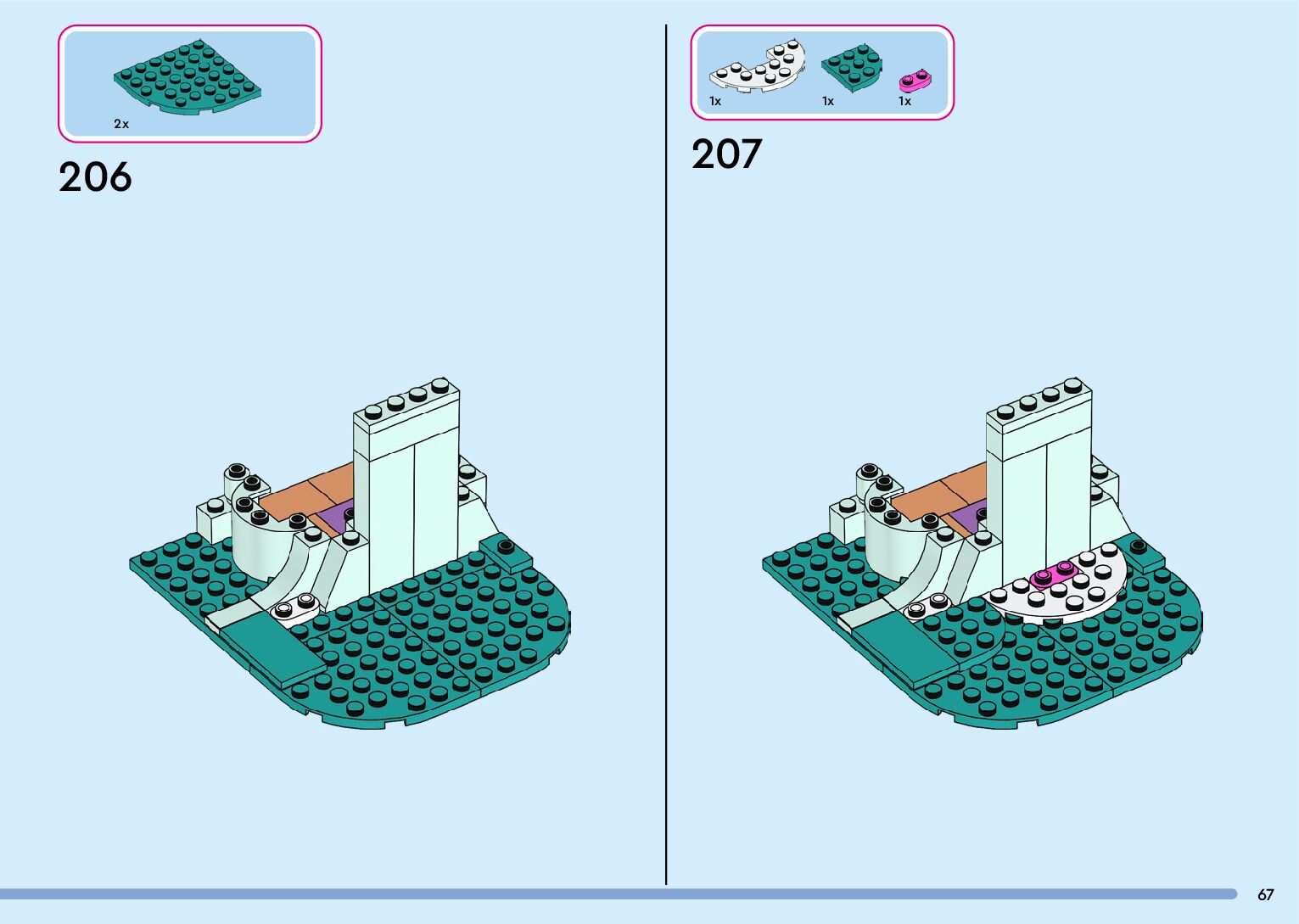 2x

206

1x 1x 1x

207

67