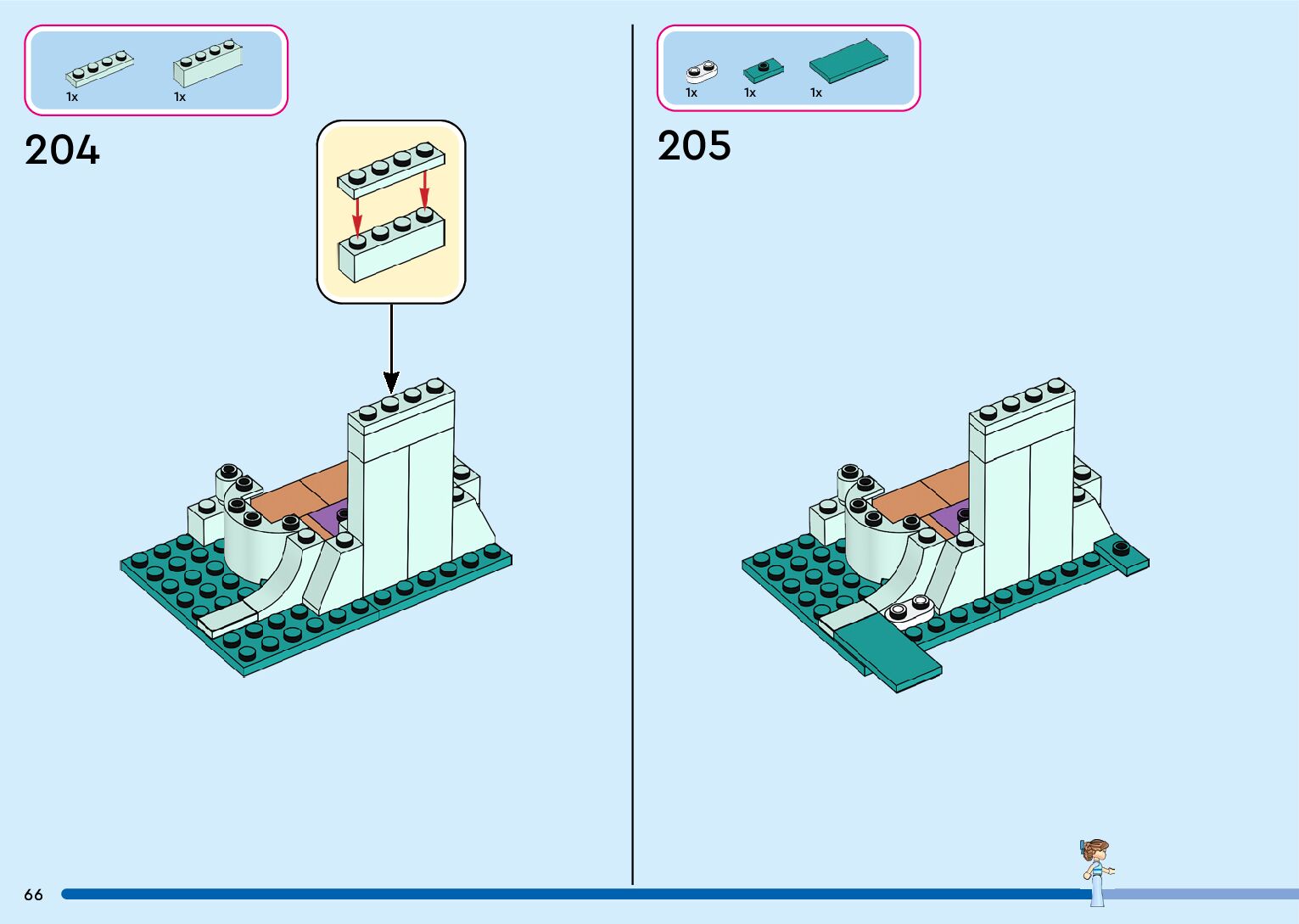 1x 1x

204

1x 1x 1x

205

66