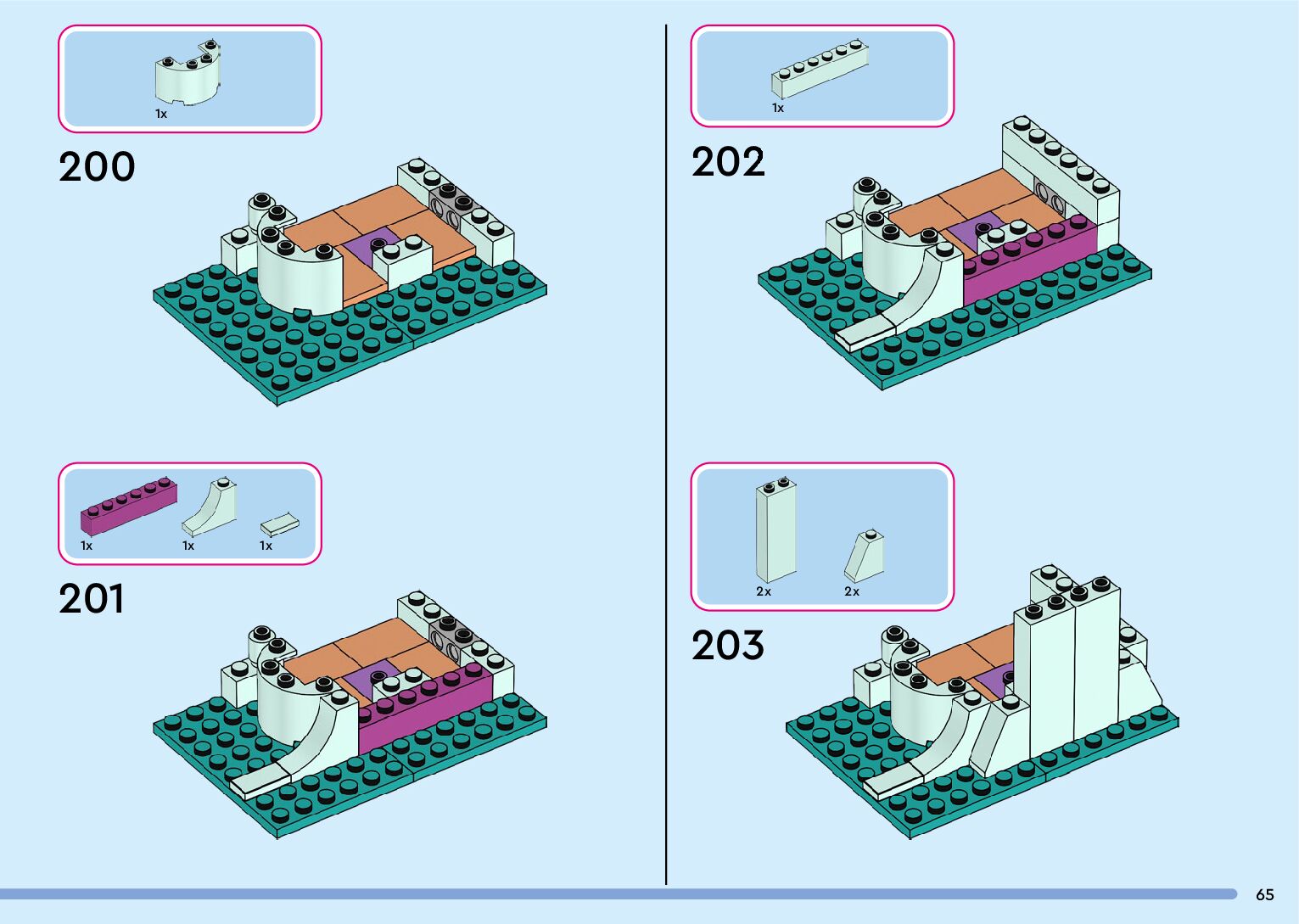 1x

200

1x 1x 1x

201

1x

202

2x 2x

203

65