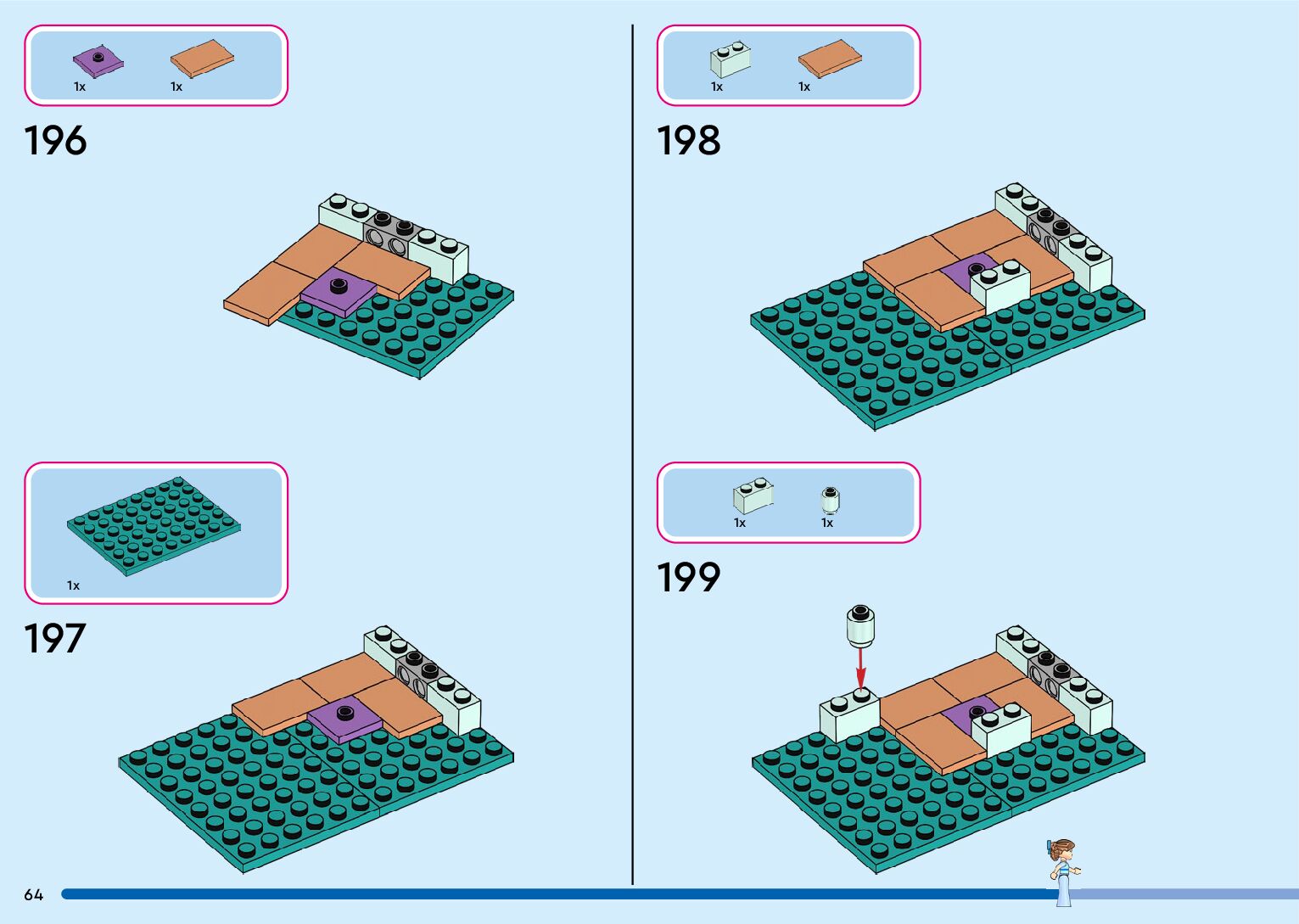 1x 1x

196

1x

197

1x 1x

198

1x 1x

199

64