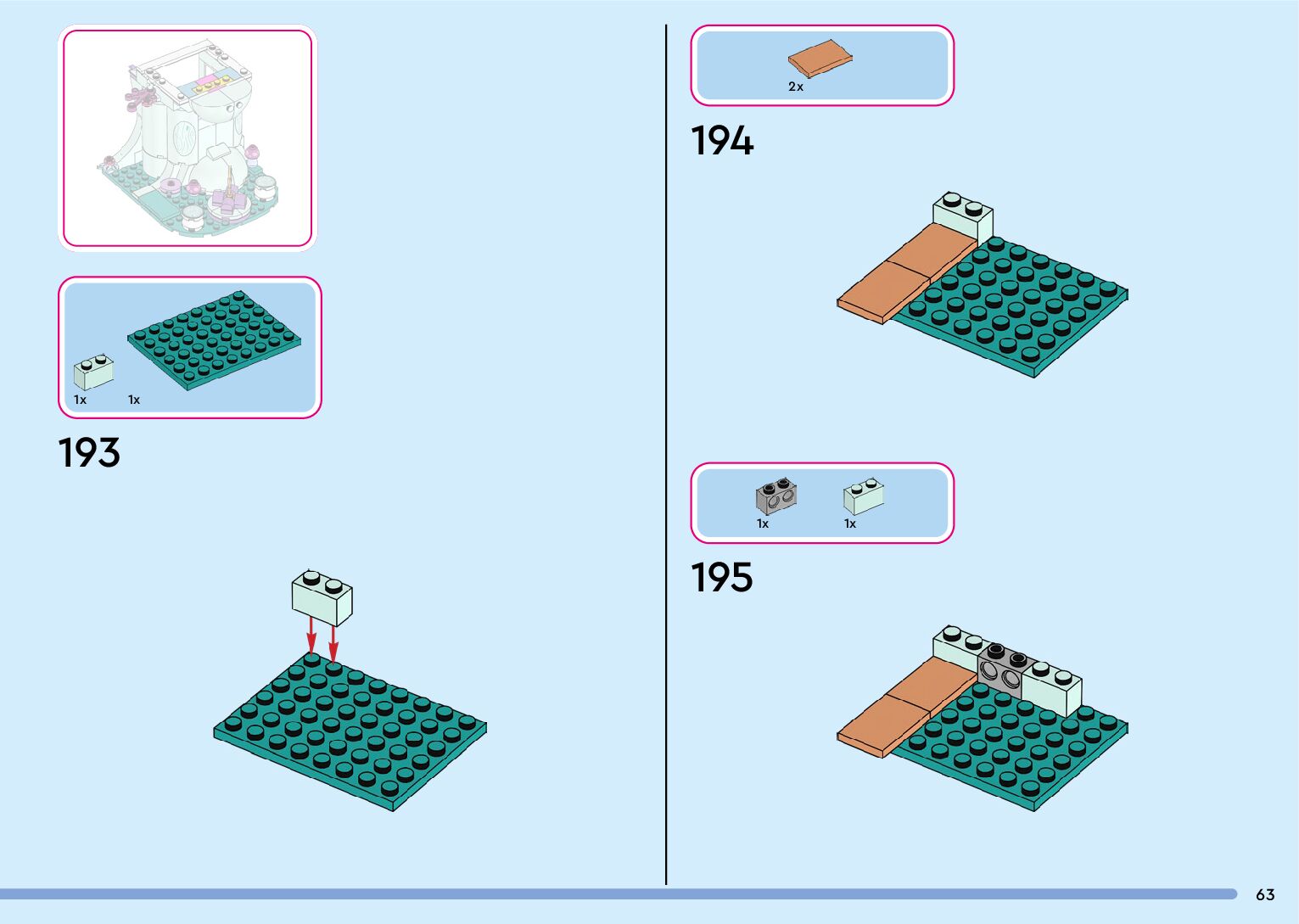 1x 1x

193

2x

194

1x 1x

195

63