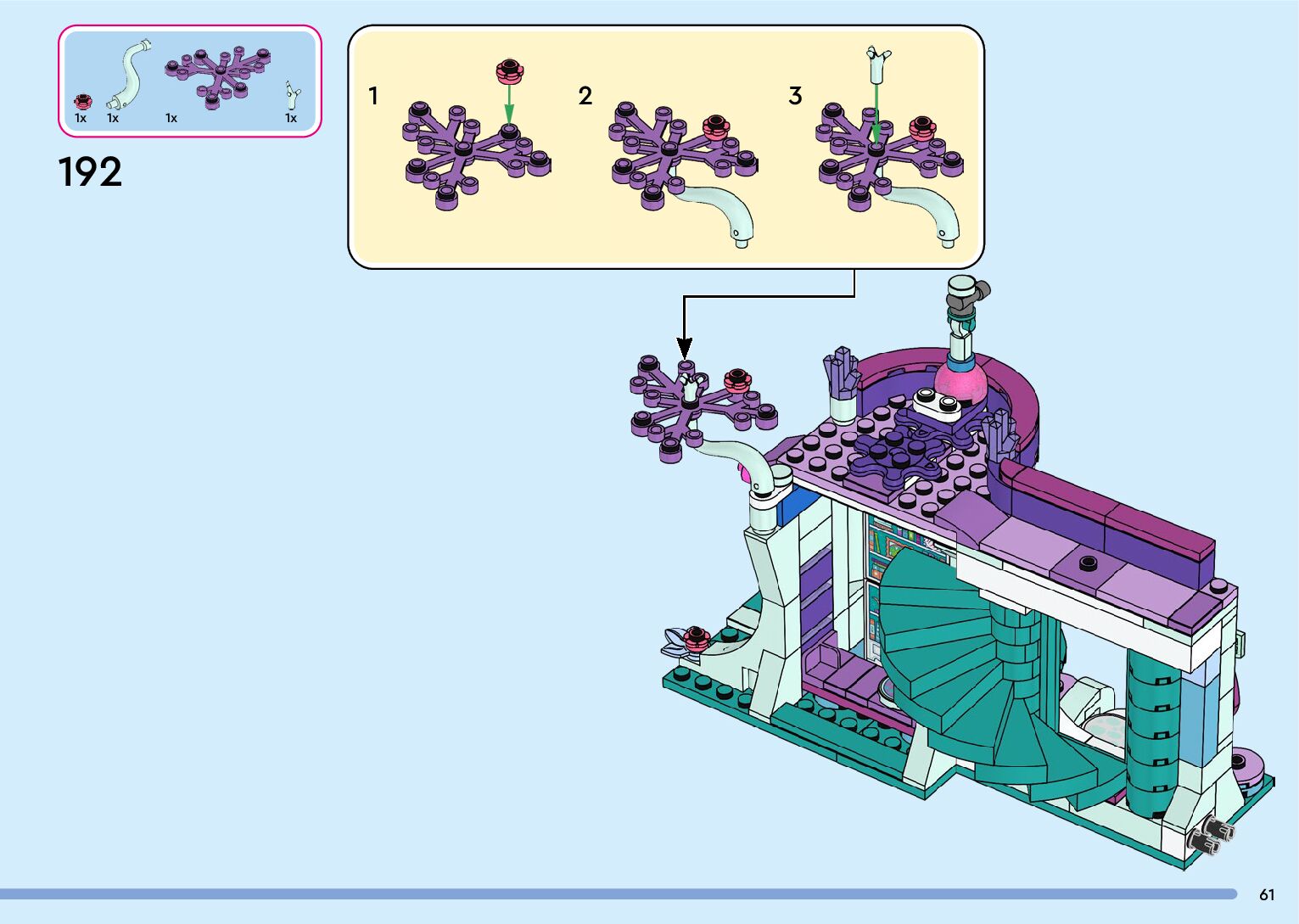 1x 1x 1x 1x

192

1

2

3

61