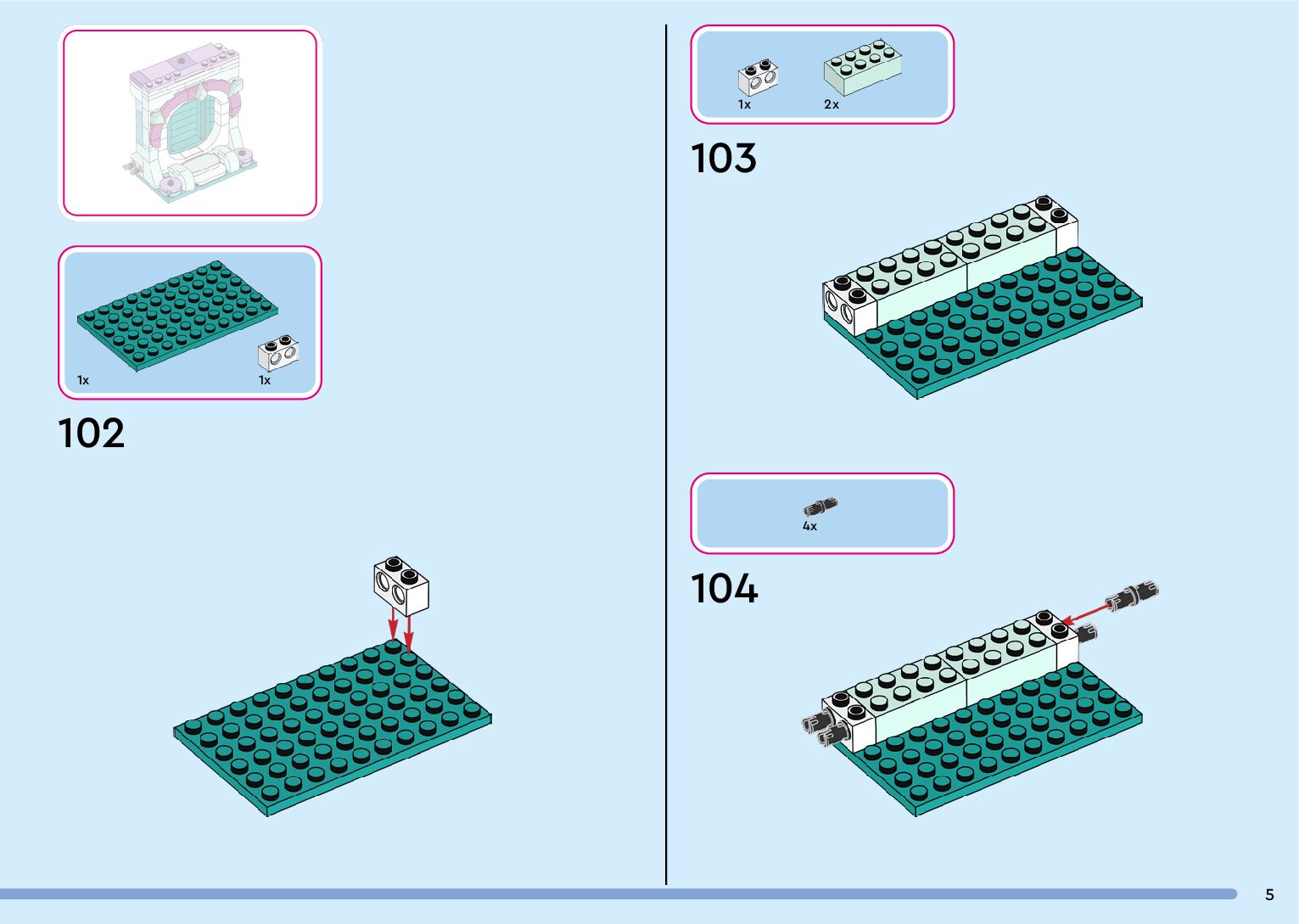 1x
1x

102

1x
2x

103

4x

104

5