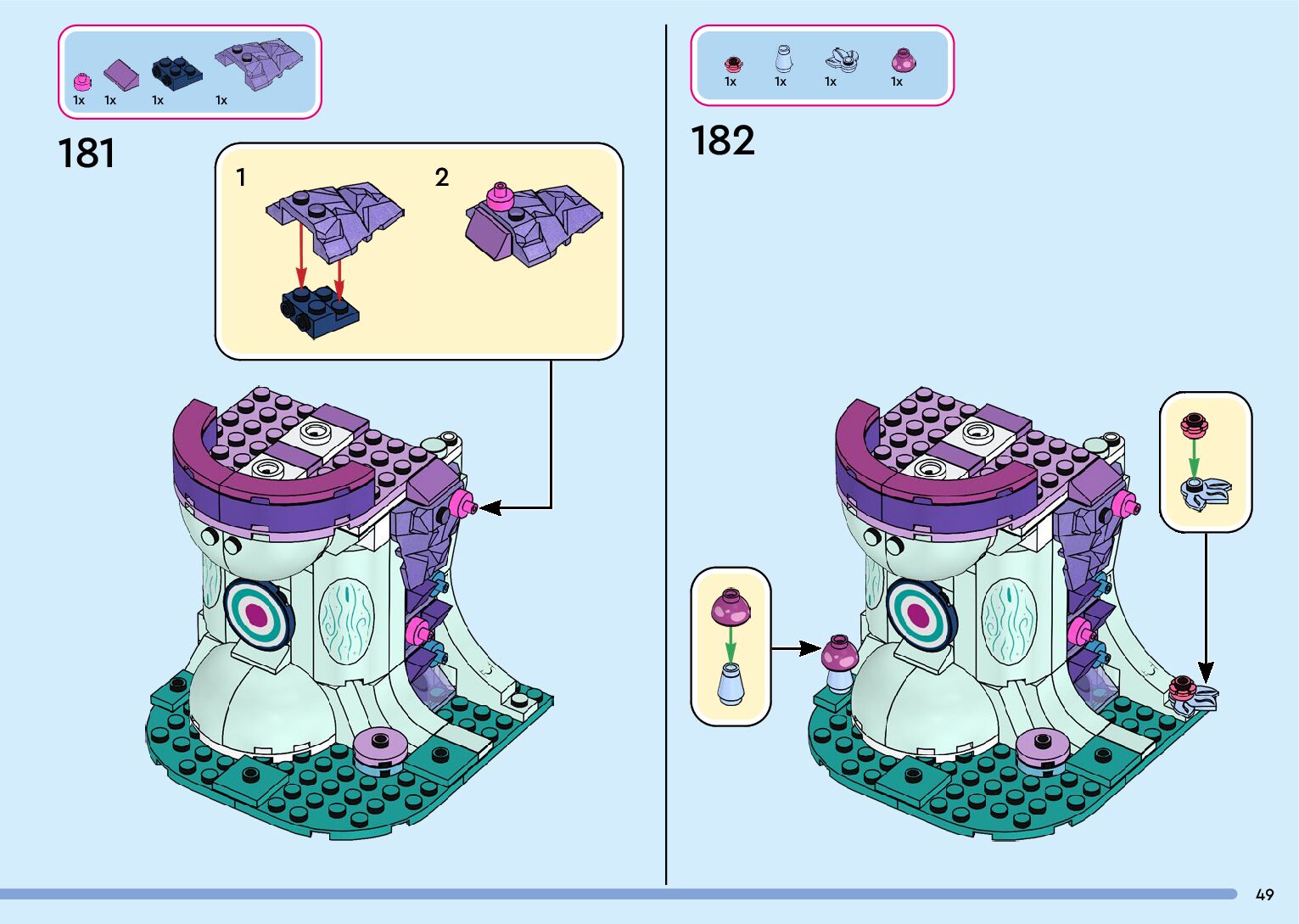 1x 1x 1x 1x

181

1

2

1x 1x 1x 1x

182

49