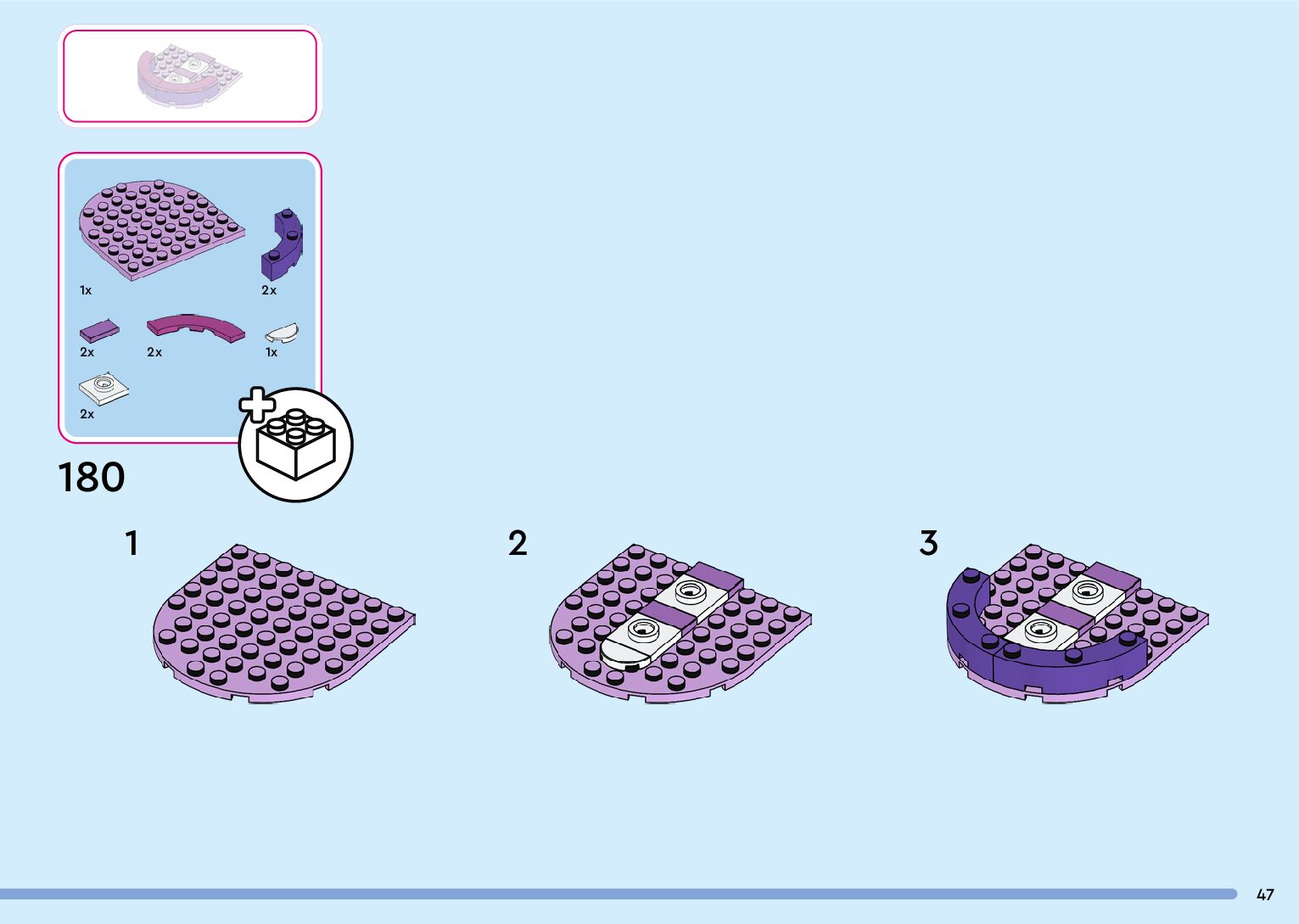 1x
2x
2x
2x
1x
2x

180

1

2

3

47