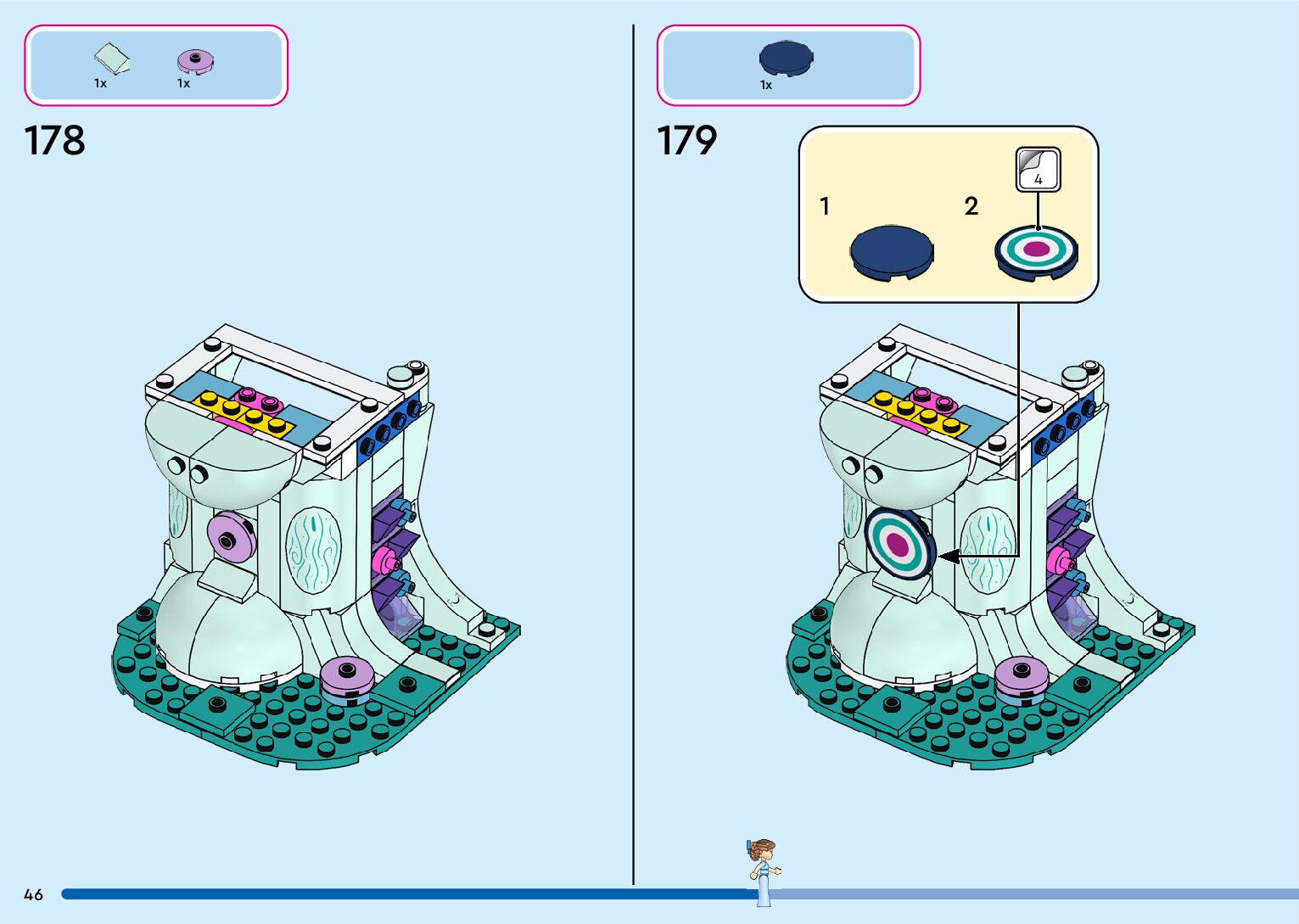 1x 1x

178

1x

179

1

2

4

46