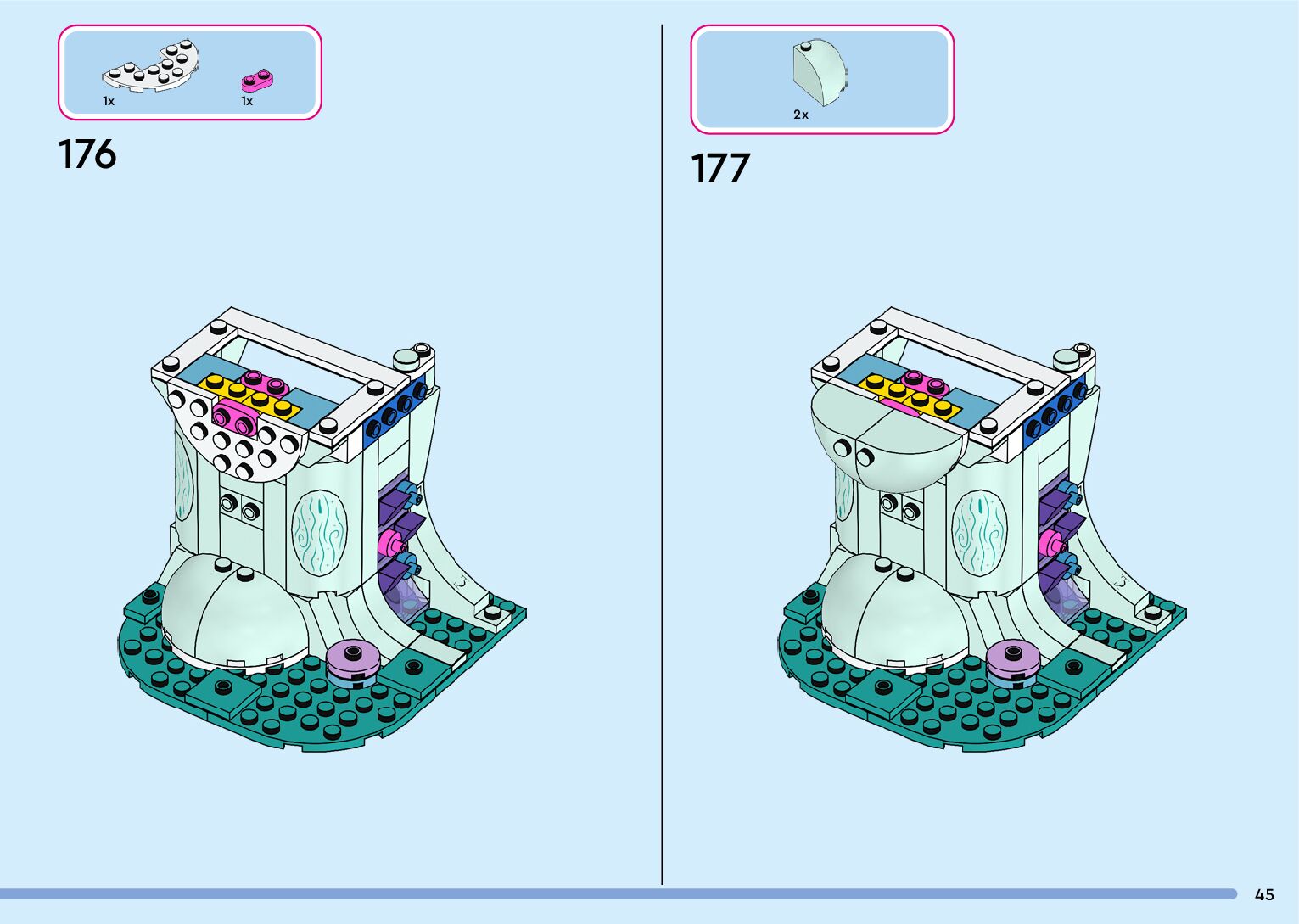 1x 1x

176

2x

177

45