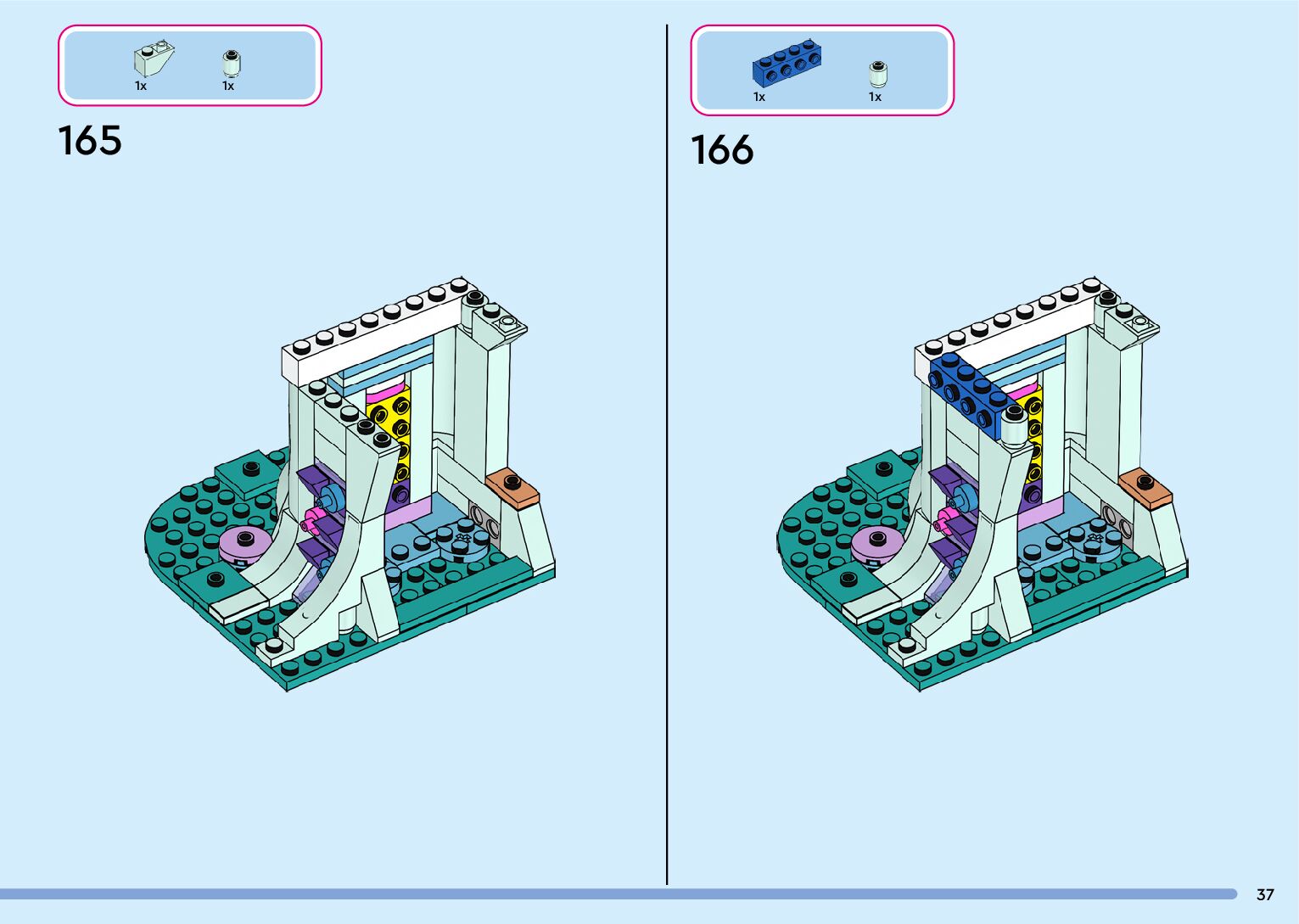 1x 1x

165

1x 1x

166

37