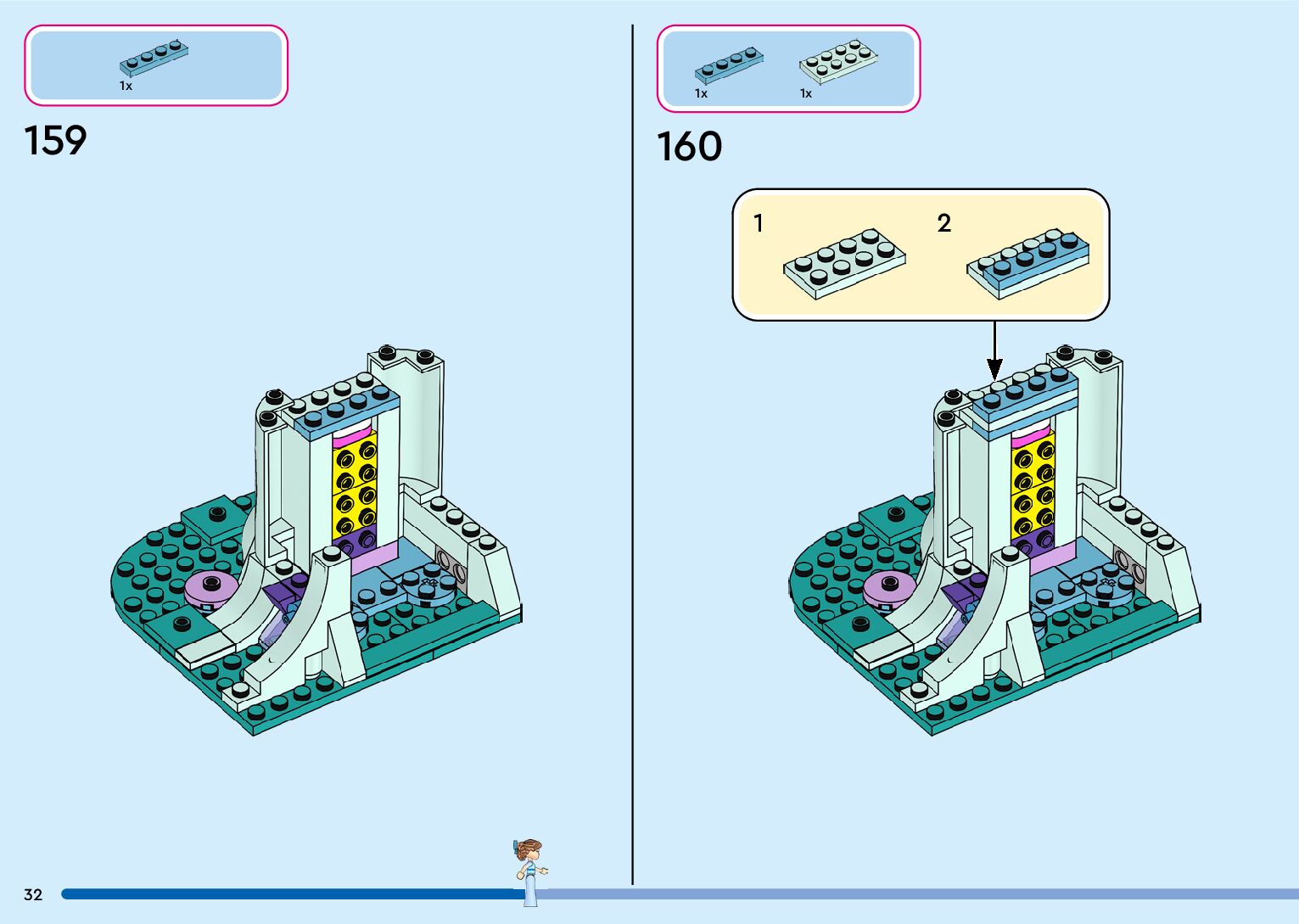 1x

159

1x

1x

160

1

2

32