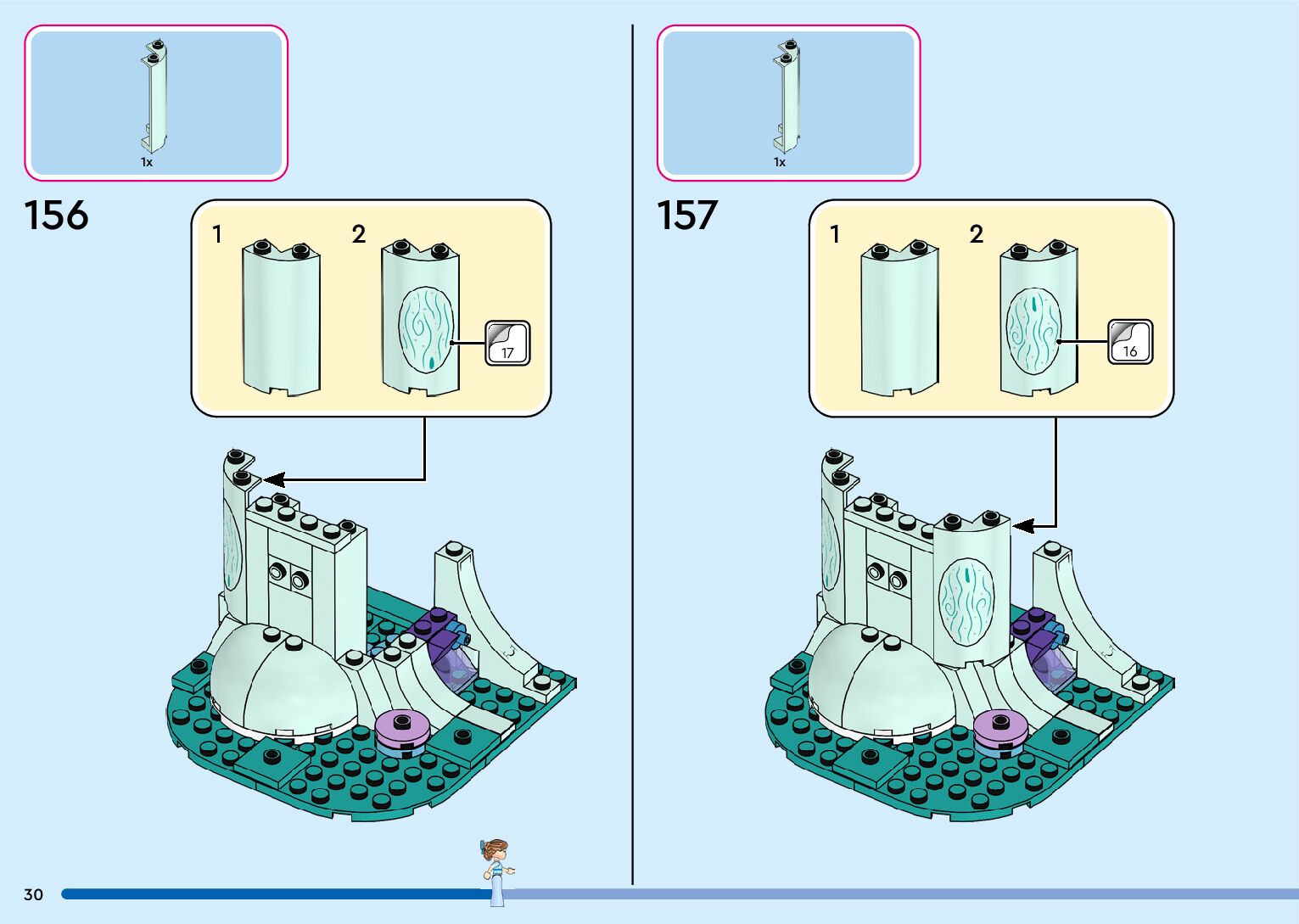 1x

156

1 2

17

1x

157

1 2

16

30