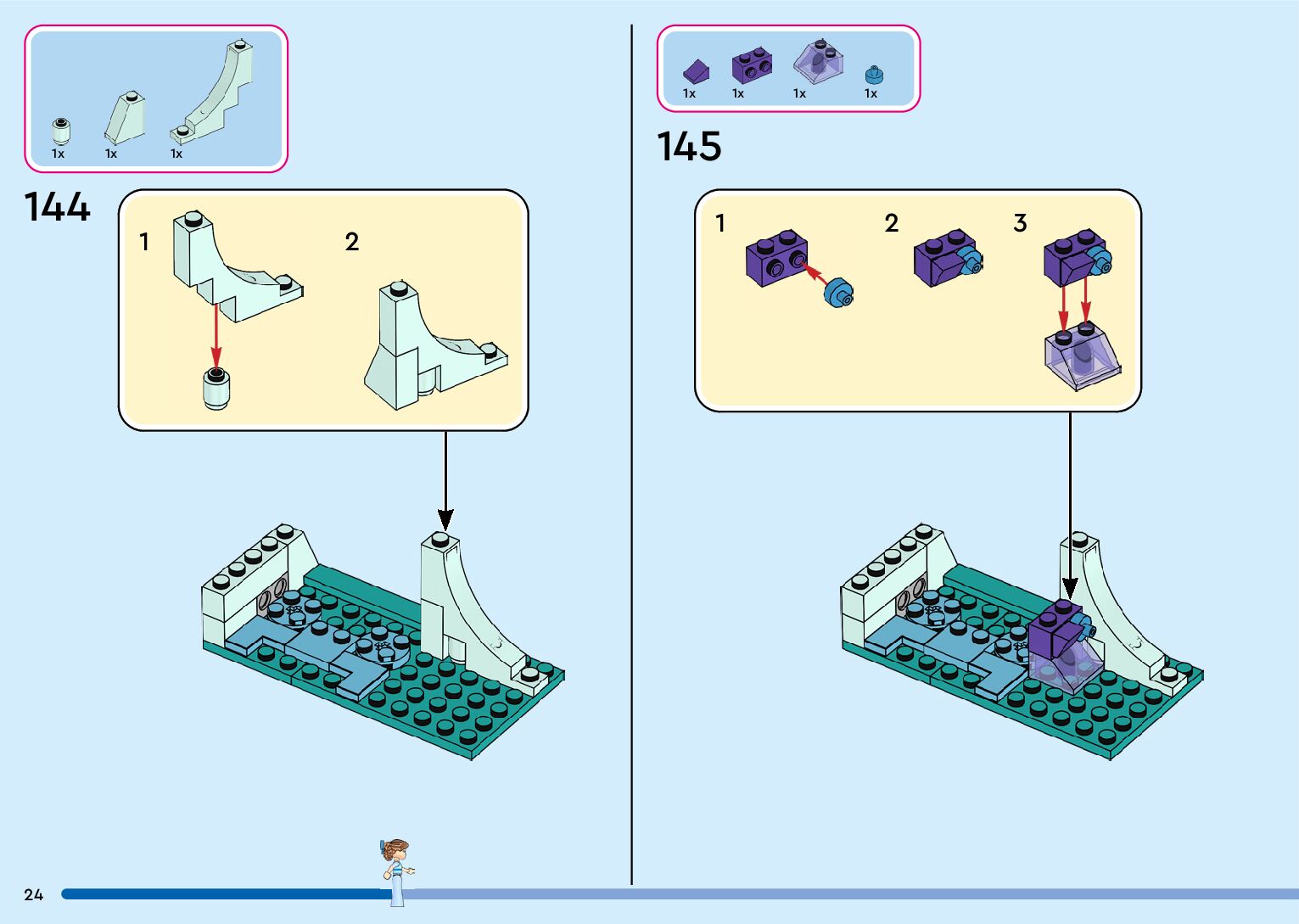 1x 1x 1x

144

1

2

1x 1x 1x 1x

145

1

2

3

24