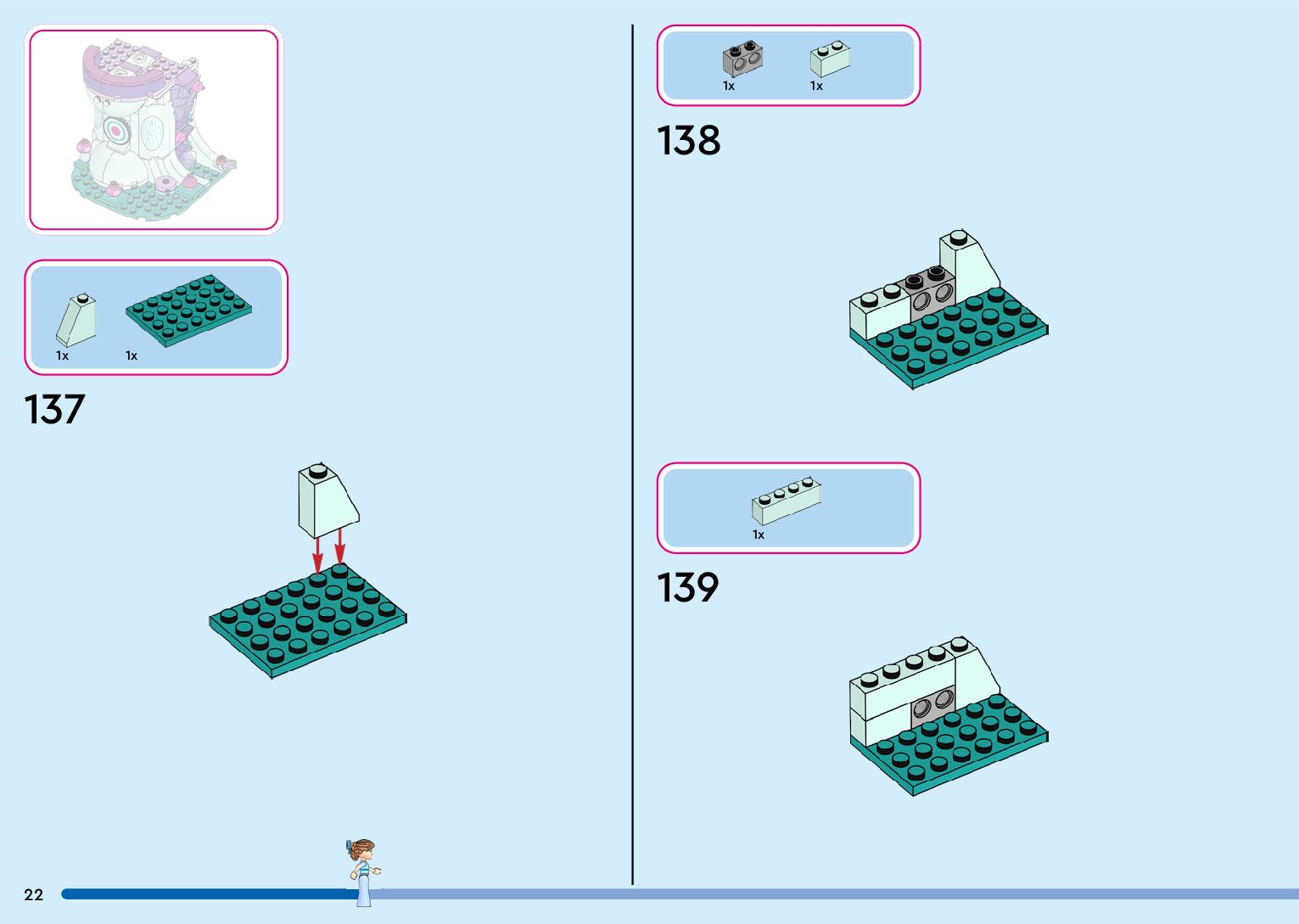 1x 1x

137

1x 1x

138

1x

139

22