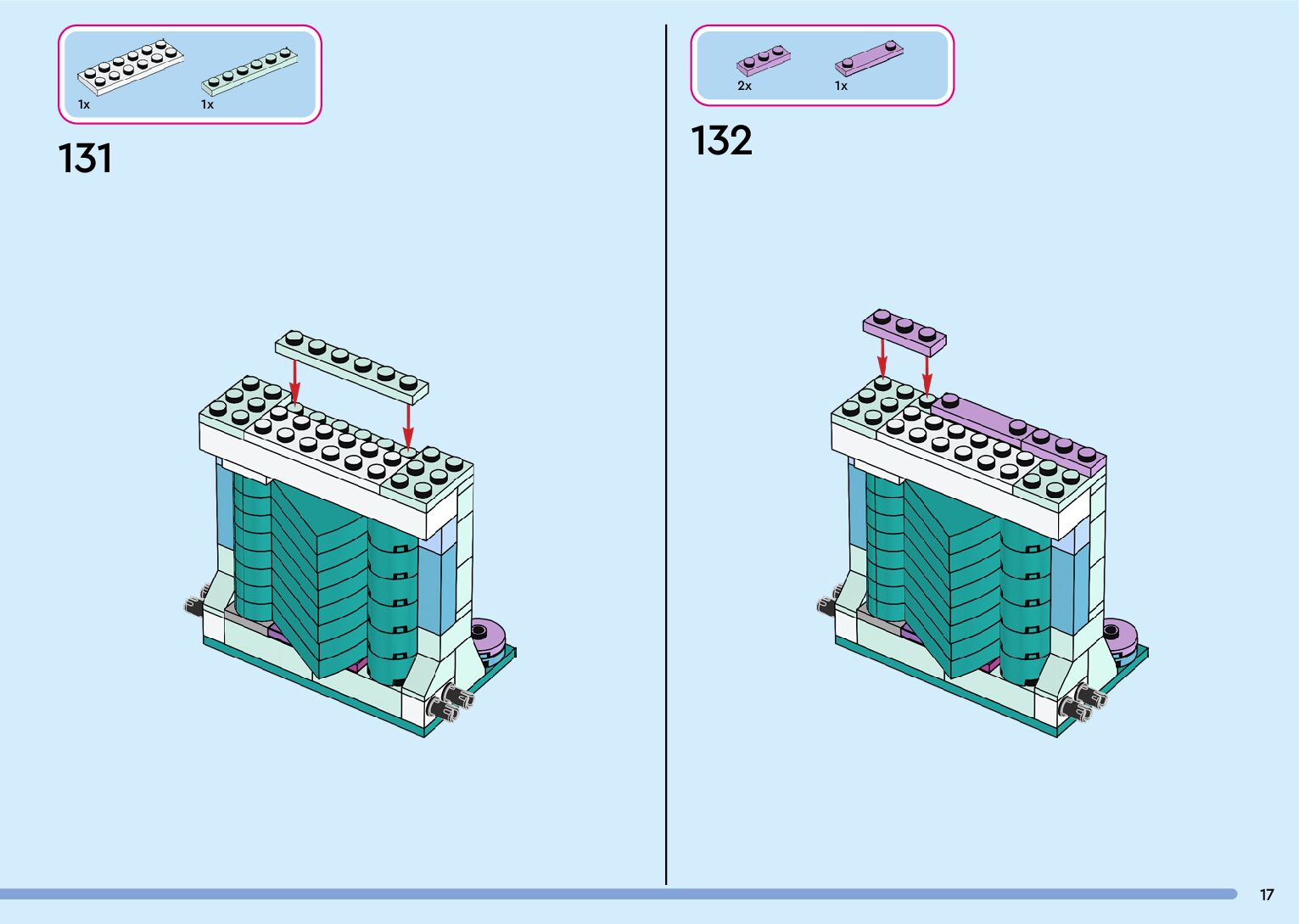 1x
1x

131

2x
1x

132

17