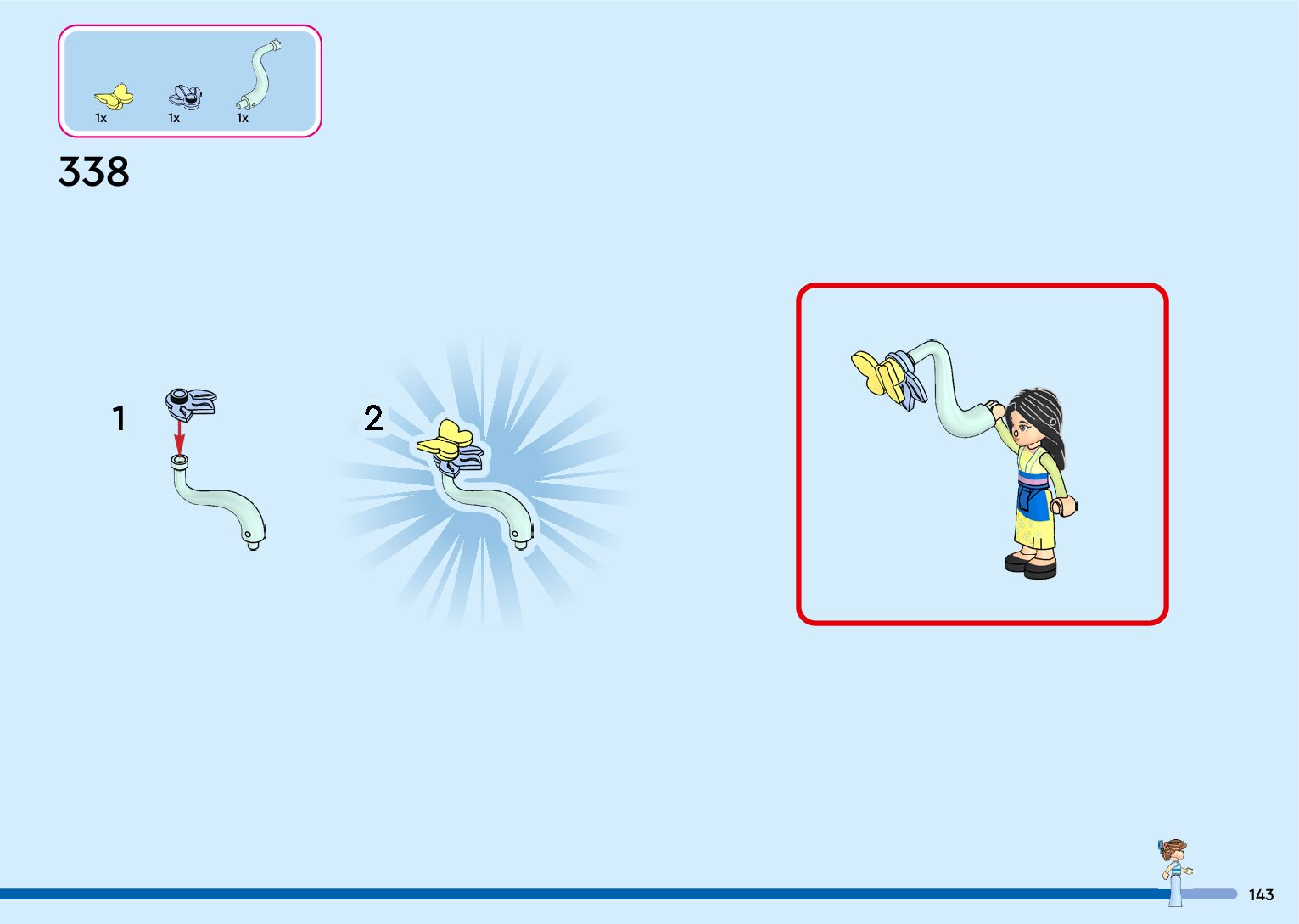 1x 1x 1x

338

1

2

143