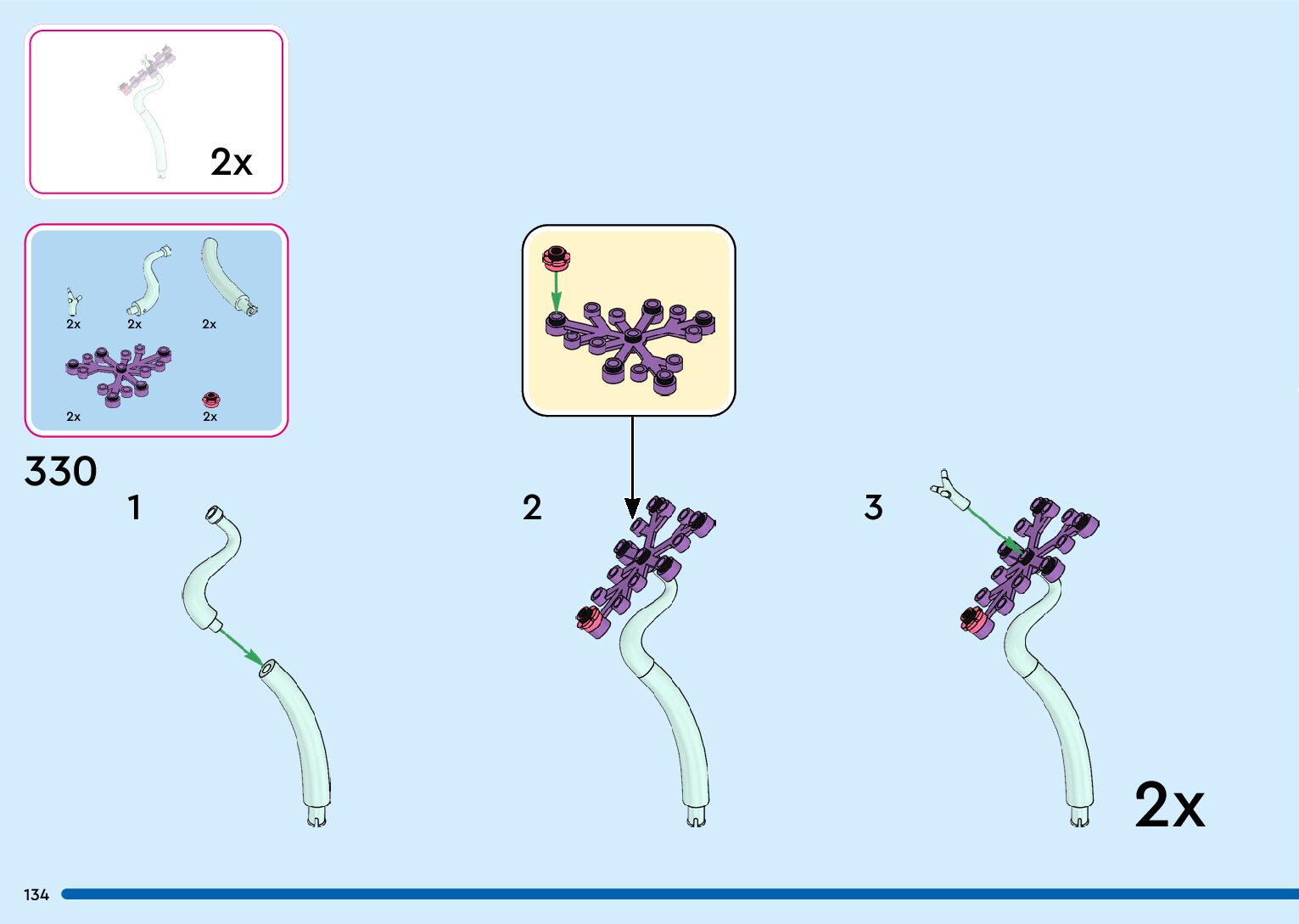 2x

2x
2x
2x
2x
2x

330

1

2

3

2x

134