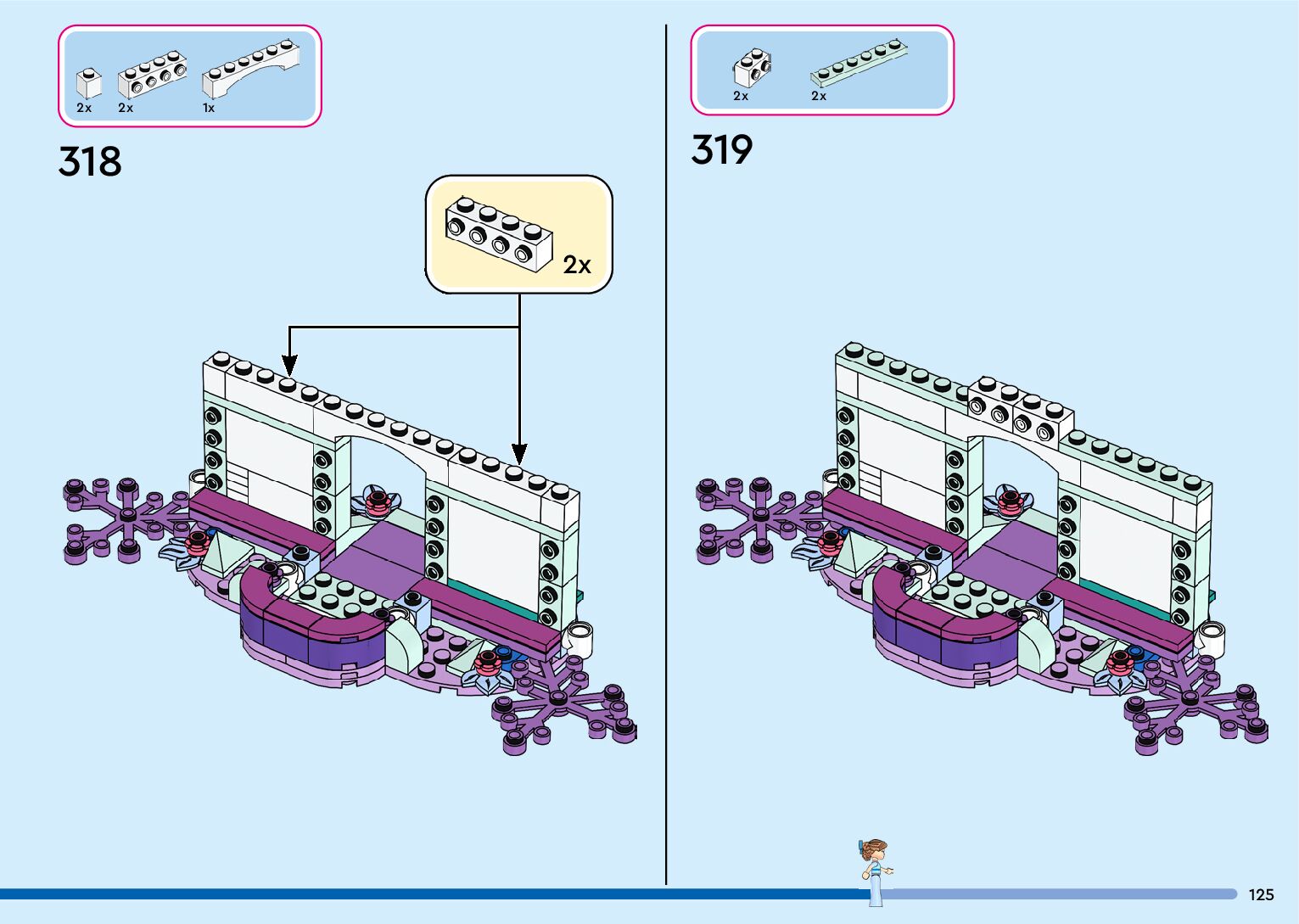 2x 2x 1x

318

2x

2x 2x

319

125