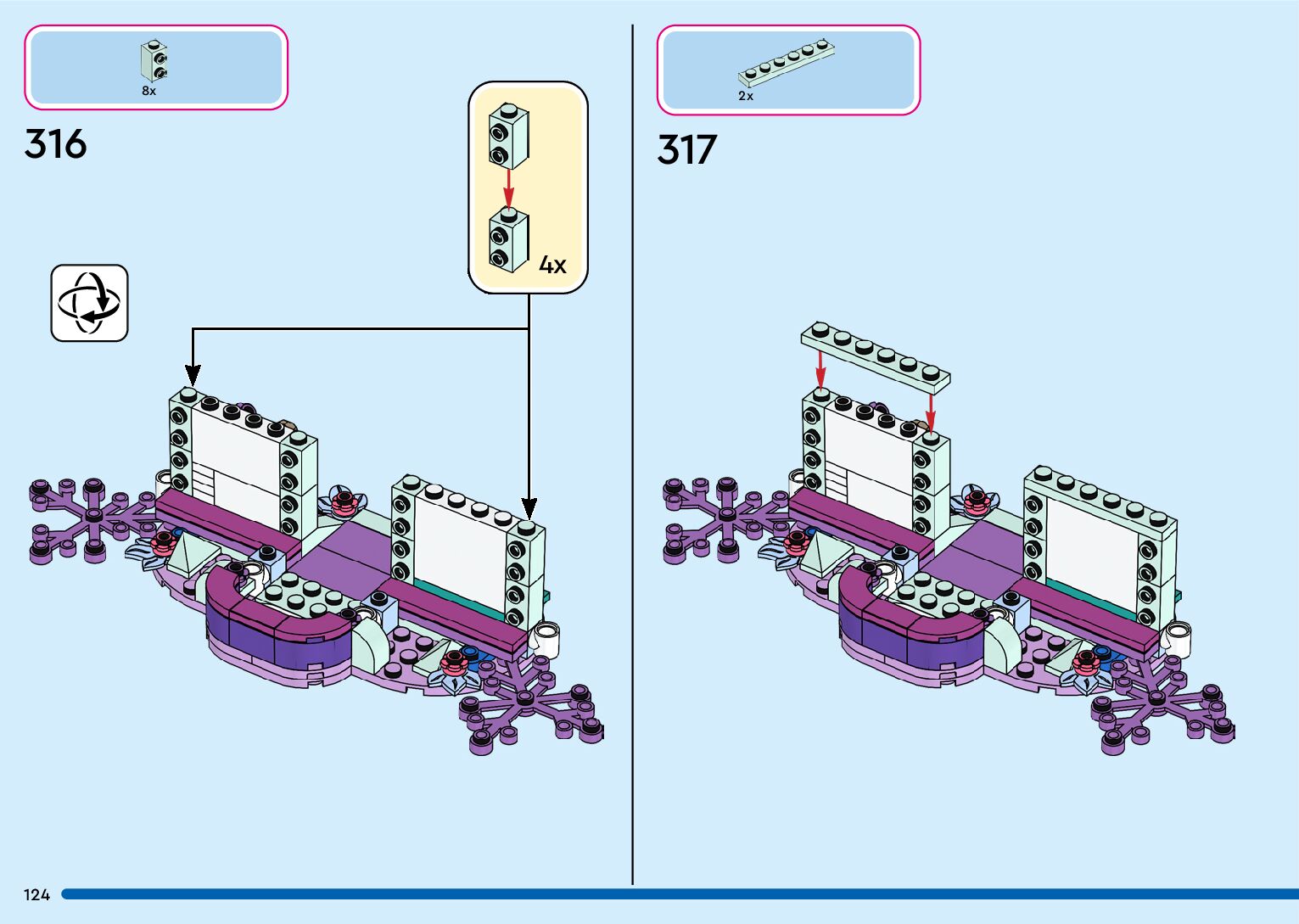 8x

316

4x

2x

317

124