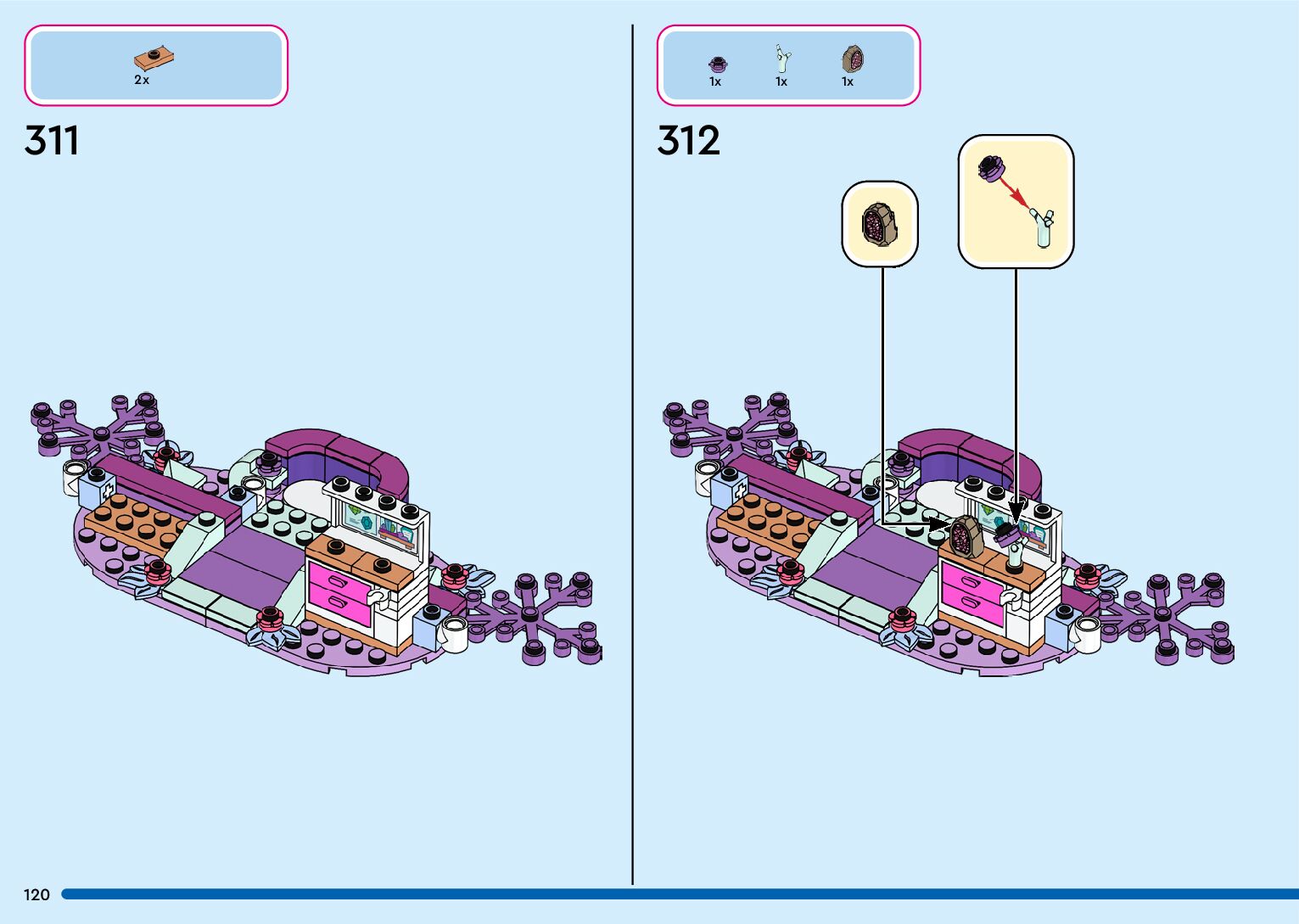 2x

311

1x 1x 1x

312

120