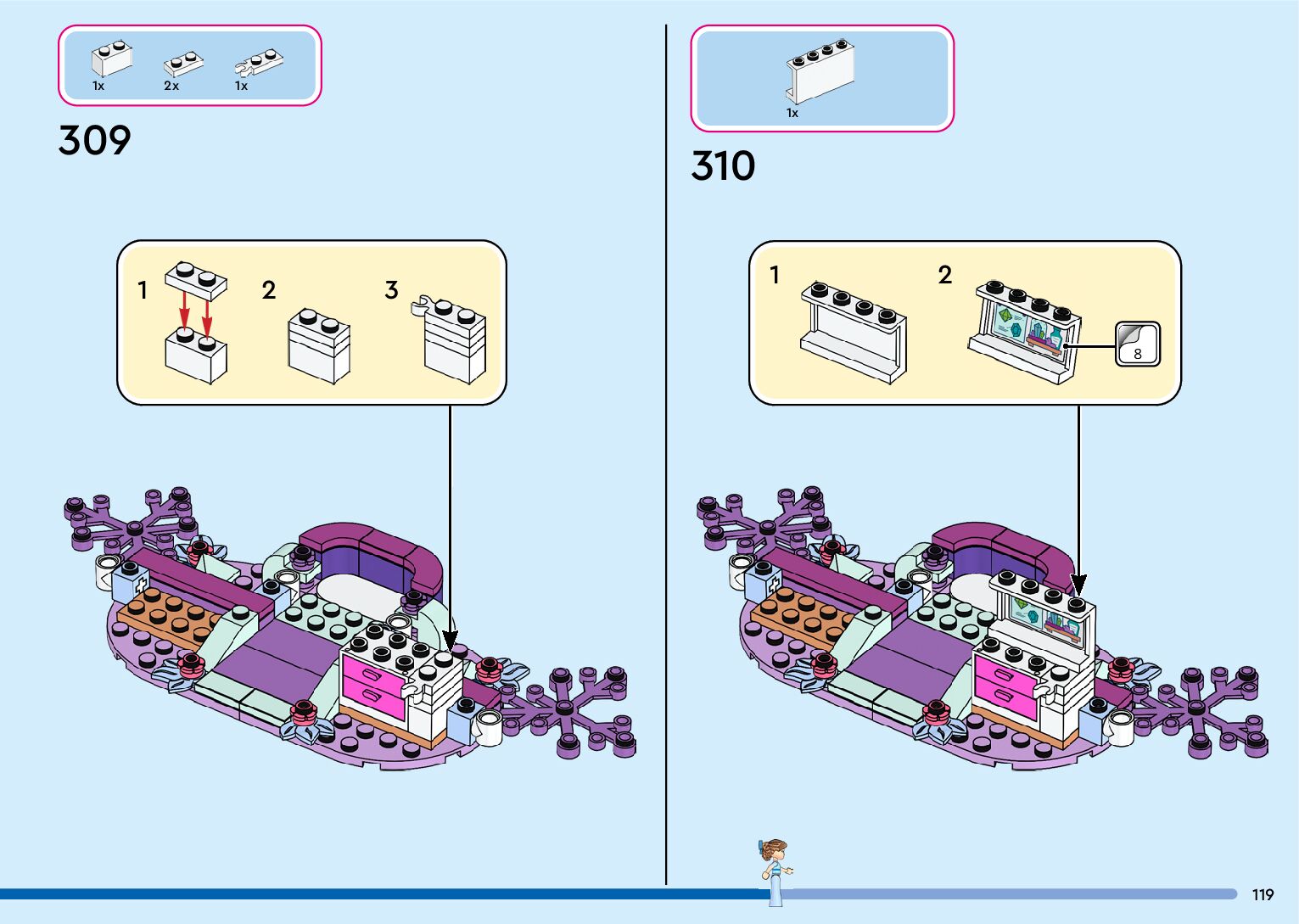 1x 2x 1x

309

1 2 3

1x

310

1 2

8

119