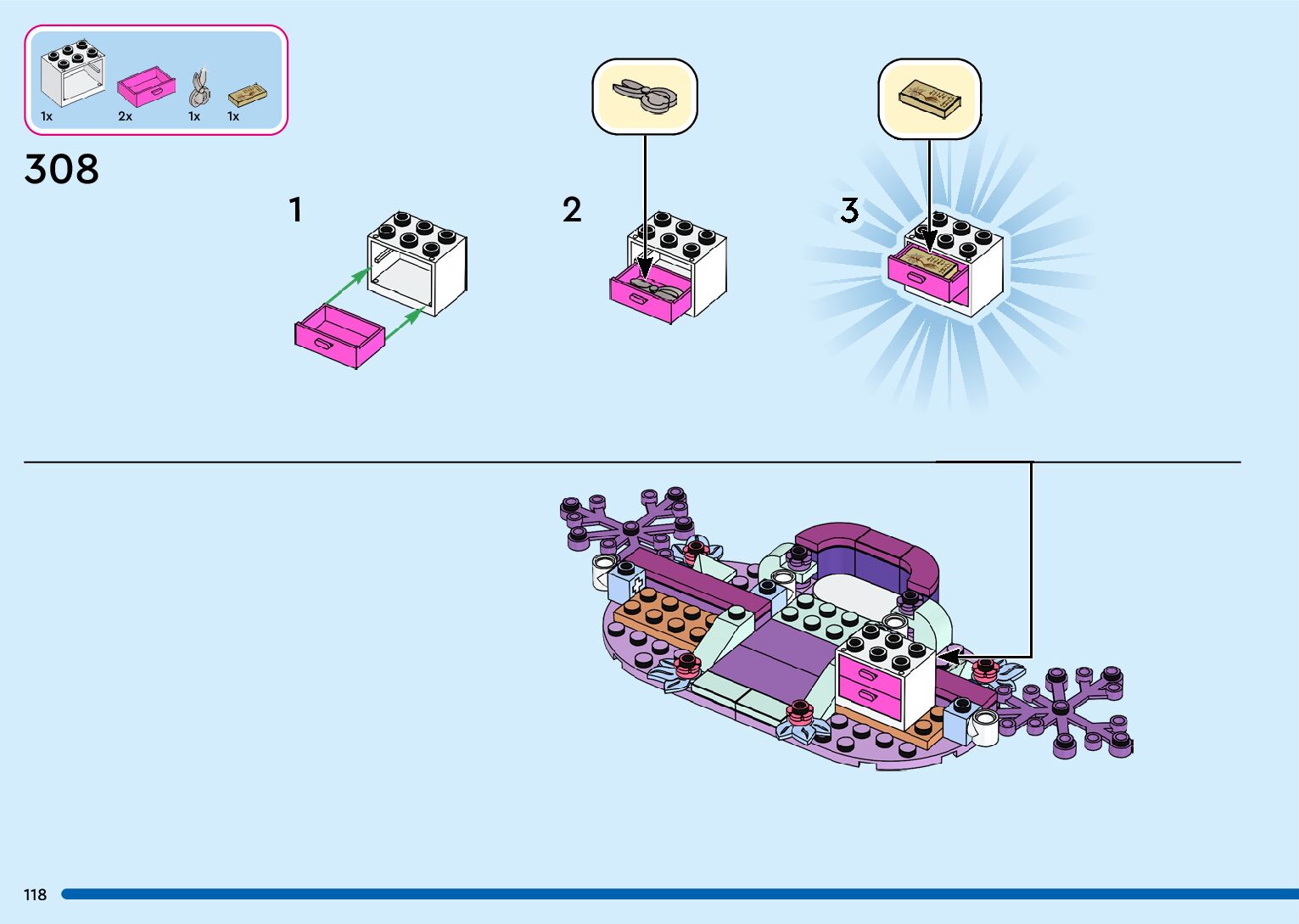 1x 2x 1x 1x

308

1

2

3

118