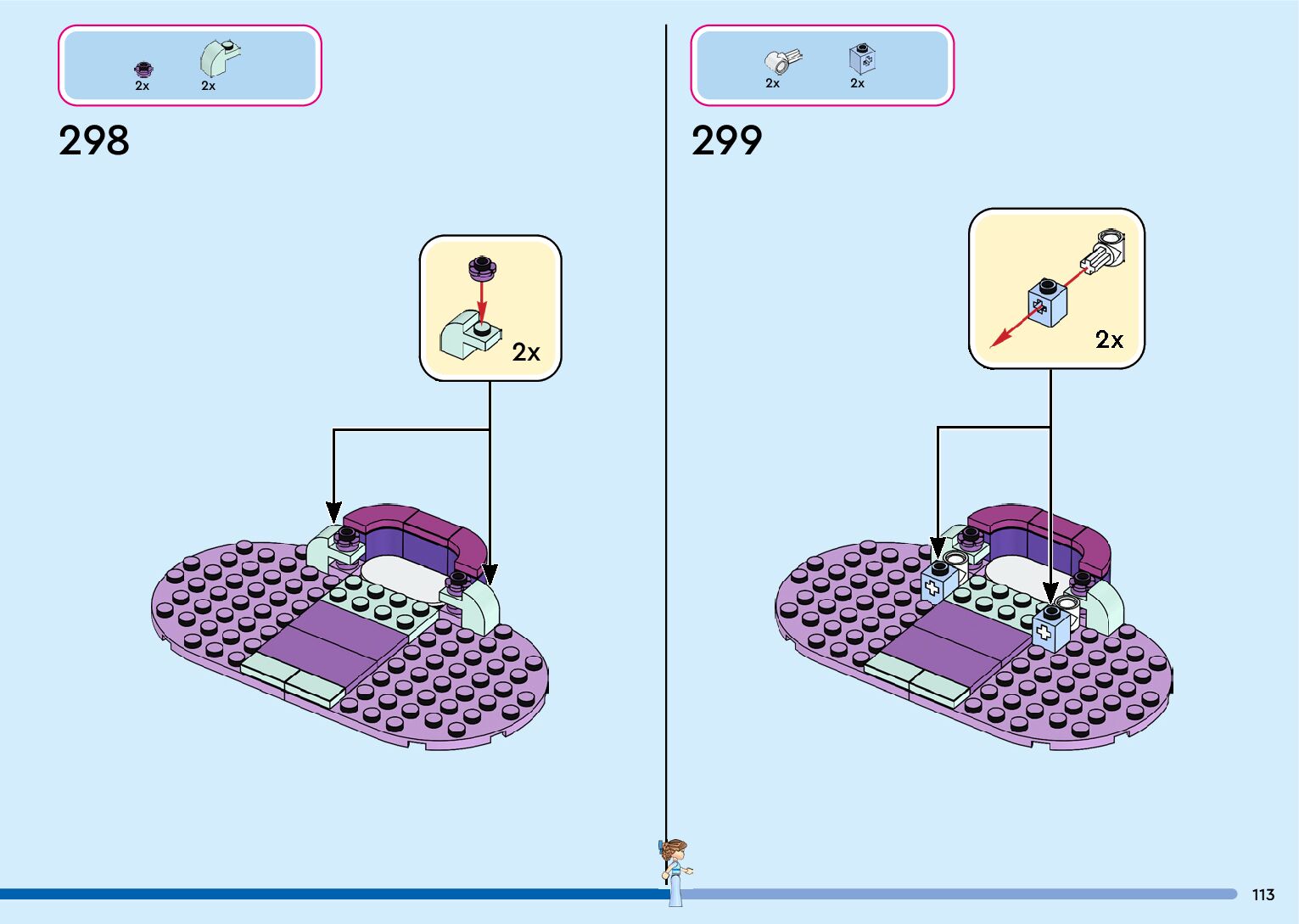 2x 2x

298

2x

2x 2x

299

2x

113